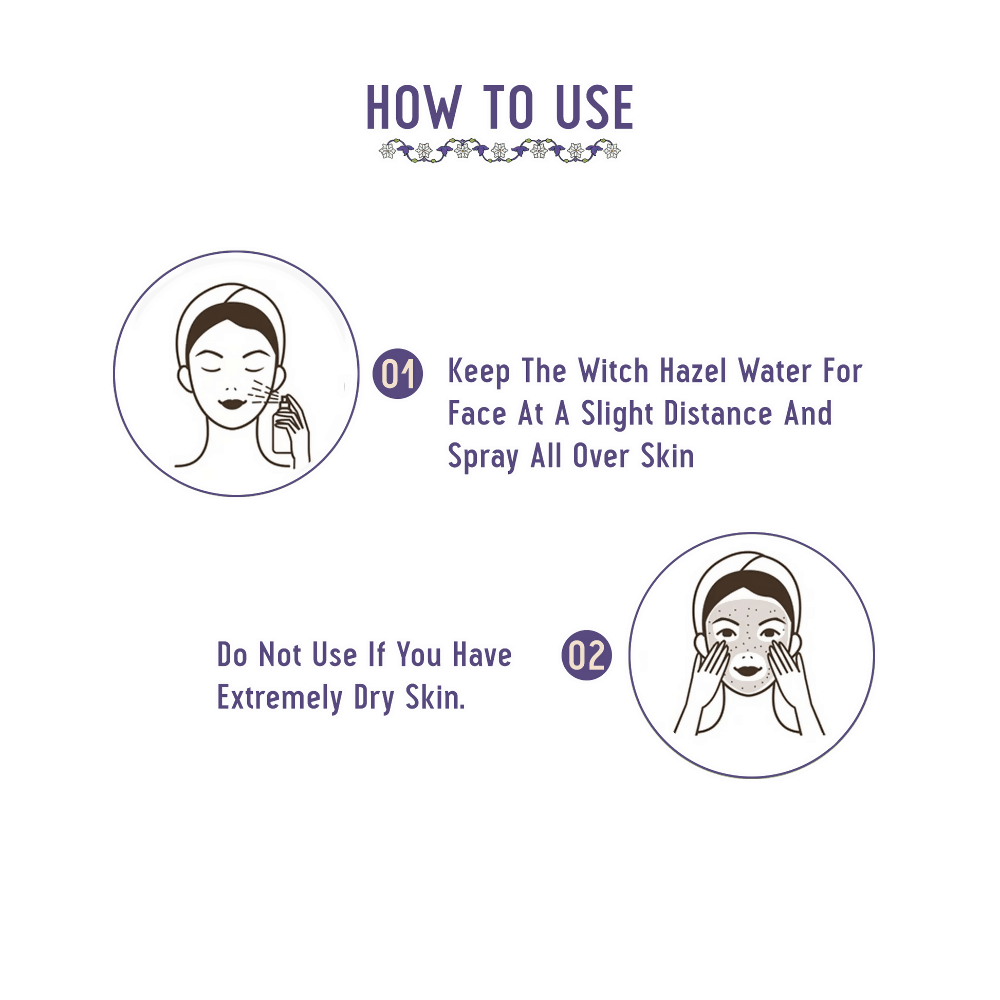 HOW TO USE

01 Keep The Witch Hazel Water For Face At A Slight Distance And Spray All Over Skin

Do Not Use If You Have Extremely Dry Skin. 02