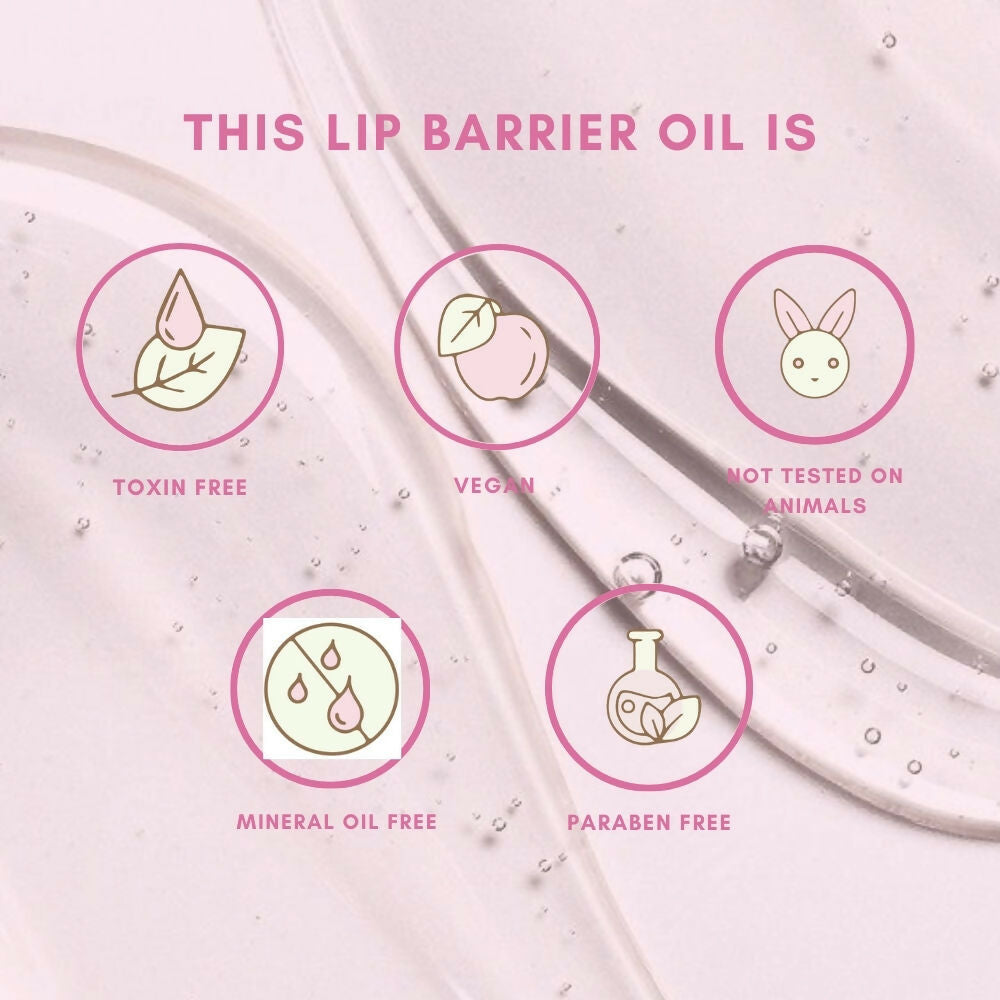 THIS LIP BARRIER OIL IS

TOXIN FREE

VEGAN

NOT TESTED ON ANIMALS

MINERAL OIL FREE

PARABEN FREE