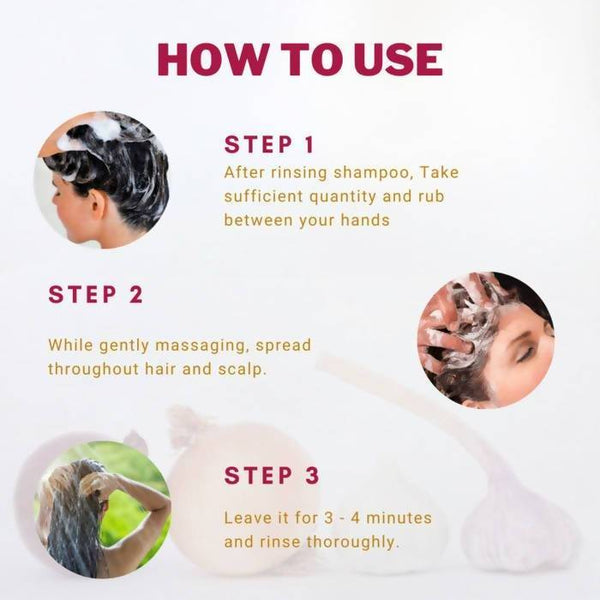 HOW TO USE

STEP 1

After rinsing shampoo, Take sufficient quantity and rub between your hands

STEP 2

While gently massaging, spread throughout hair and scalp.

STEP 3

Leave it for 3 - 4 minutes and rinse thoroughly.