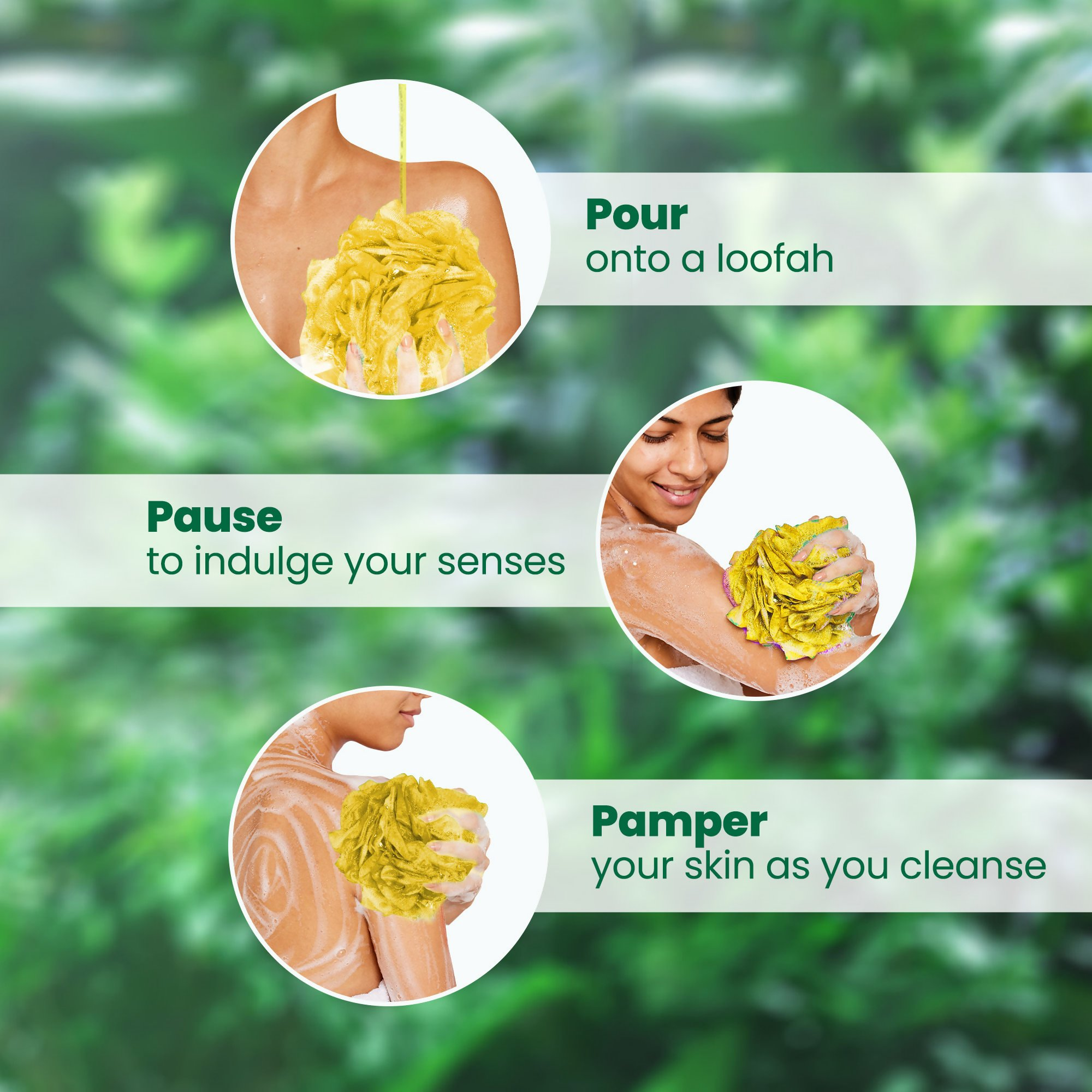 Pour
onto a loofah

Pause
to indulge your senses

Pamper
your skin as you cleanse