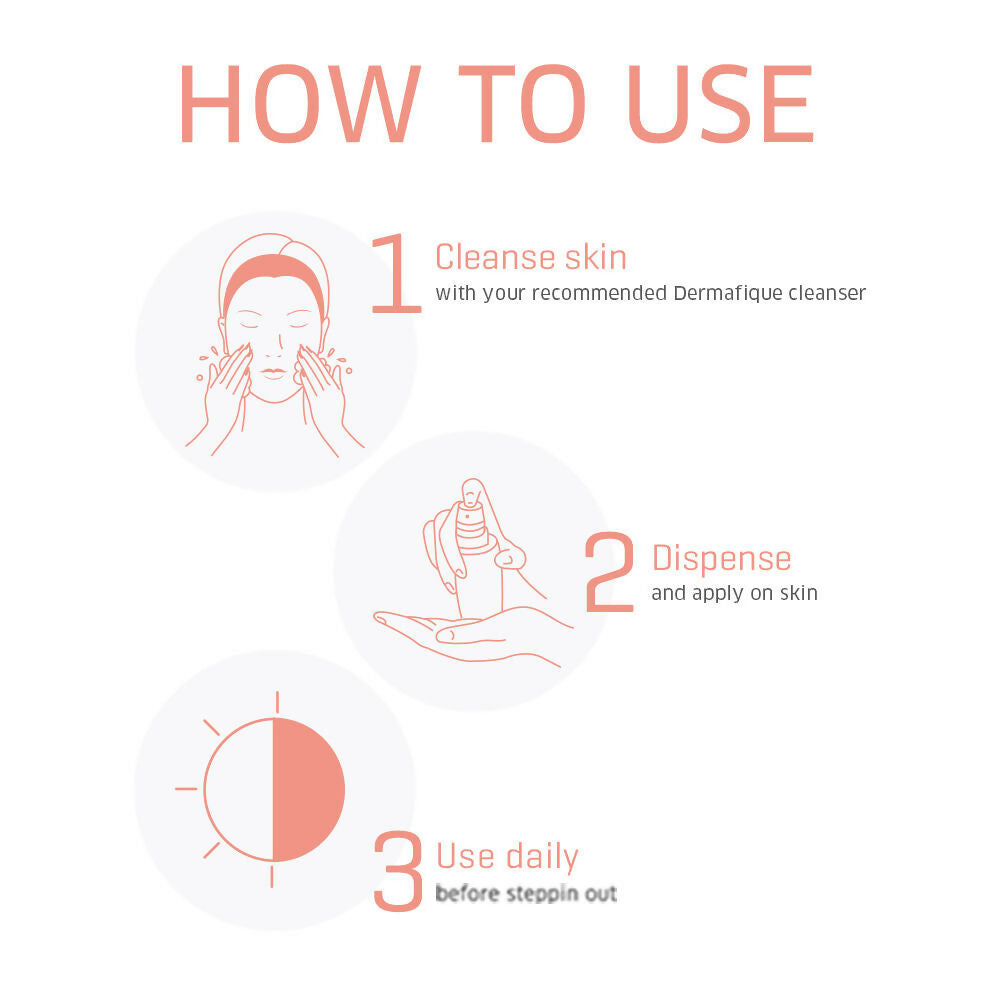 HOW TO USE

1 Cleanse skin
with your recommended Dermafique cleanser

2 Dispense
and apply on skin

3 Use daily
before steppin out