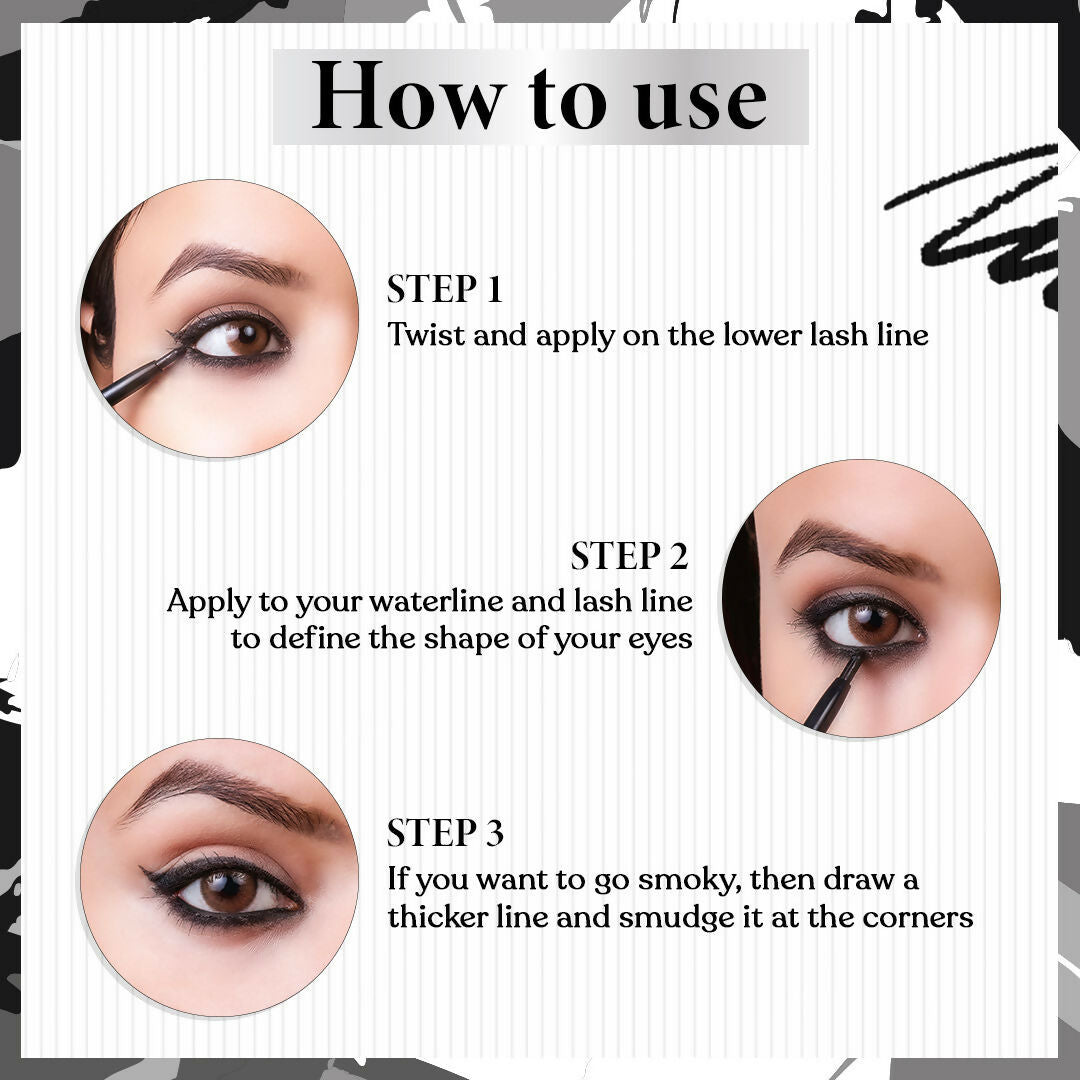 How to use

STEP 1
Twist and apply on the lower lash line

STEP 2
Apply to your waterline and lash line to define the shape of your eyes

STEP 3
If you want to go smoky, then draw a thicker line and smudge it at the corners