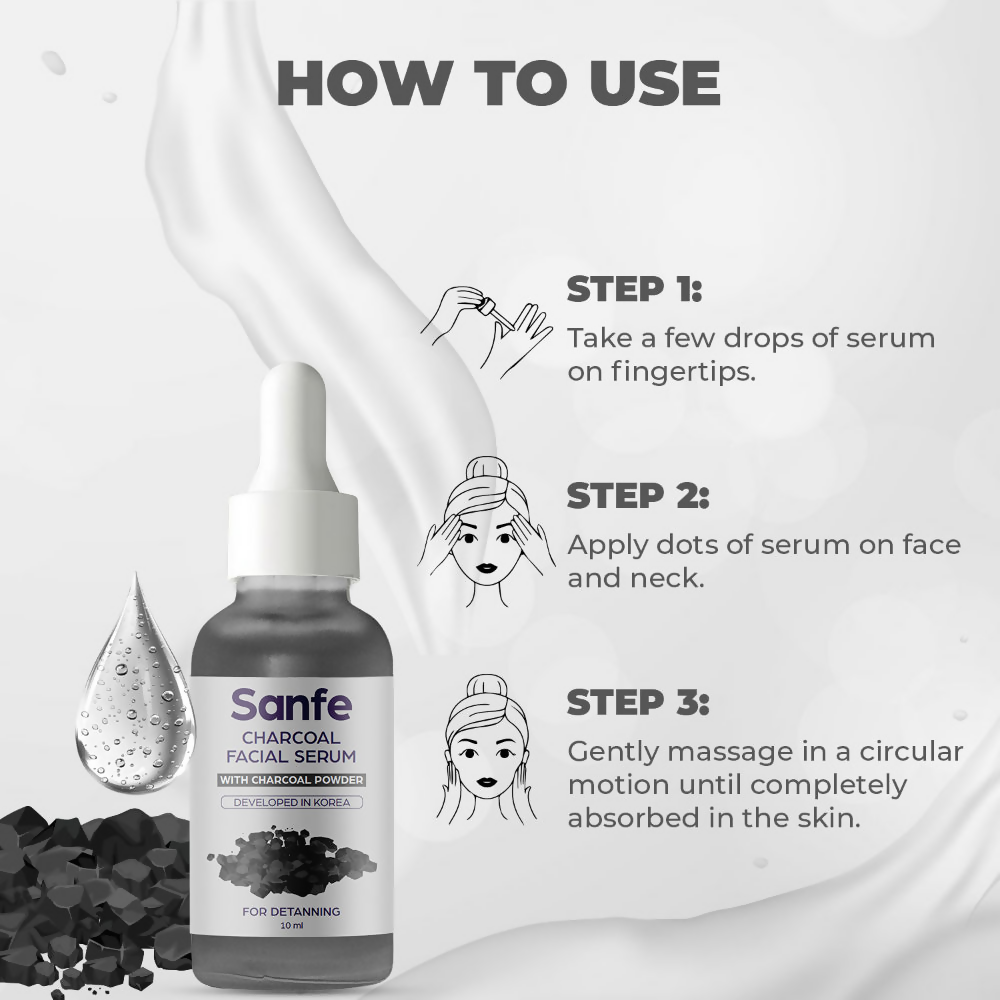 HOW TO USE

STEP 1:
Take a few drops of serum on fingertips.

STEP 2:
Apply dots of serum on face and neck.

STEP 3:
Gently massage in a circular motion until completely absorbed in the skin.

Sanfe
CHARCOAL FACIAL SERUM
WITH CHARCOAL POWDER
DEVELOPED IN KOREA
FOR DETANNING
10 ml