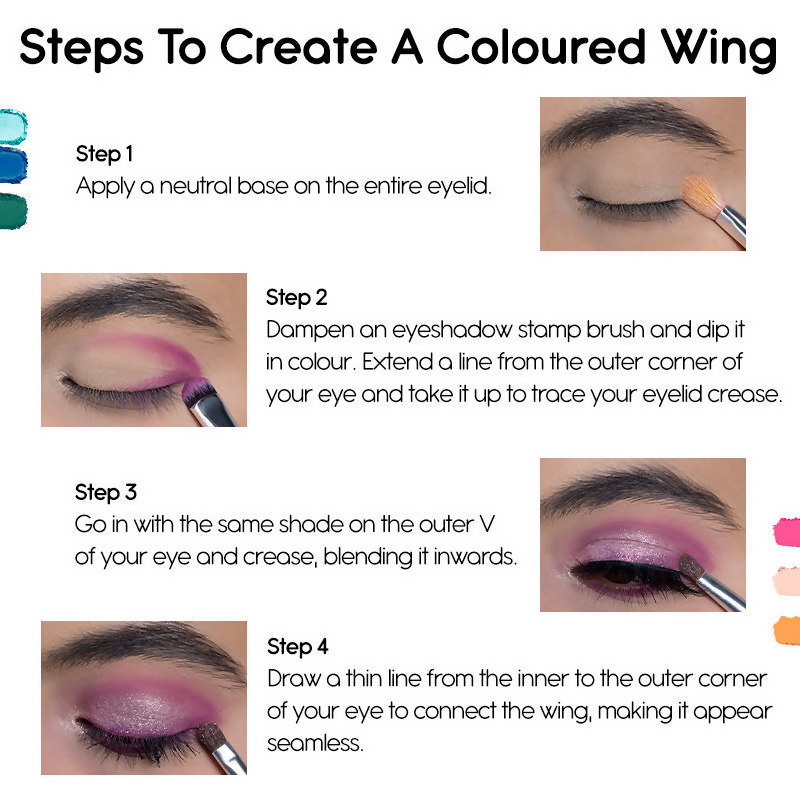 Steps To Create A Coloured Wing

Step 1
Apply a neutral base on the entire eyelid.

Step 2
Dampen an eyeshadow stamp brush and dip it in colour. Extend a line from the outer corner of your eye and take it up to trace your eyelid crease.

Step 3
Go in with the same shade on the outer V of your eye and crease, blending it inwards.

Step 4
Draw a thin line from the inner to the outer corner of your eye to connect the wing, making it appear seamless.