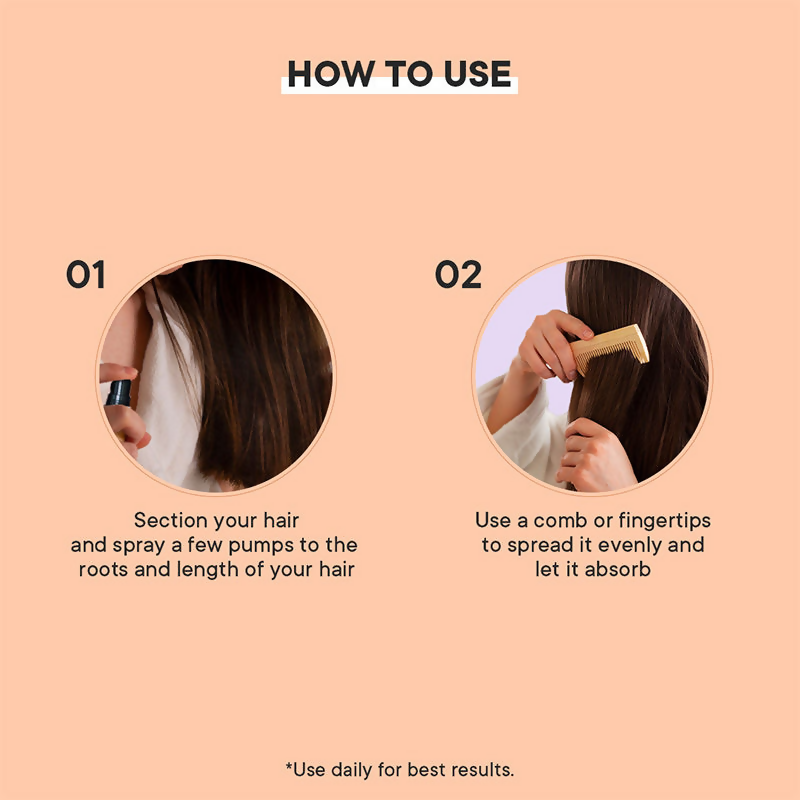 HOW TO USE

01

Section your hair and spray a few pumps to the roots and length of your hair

02

Use a comb or fingertips to spread it evenly and let it absorb

*Use daily for best results.