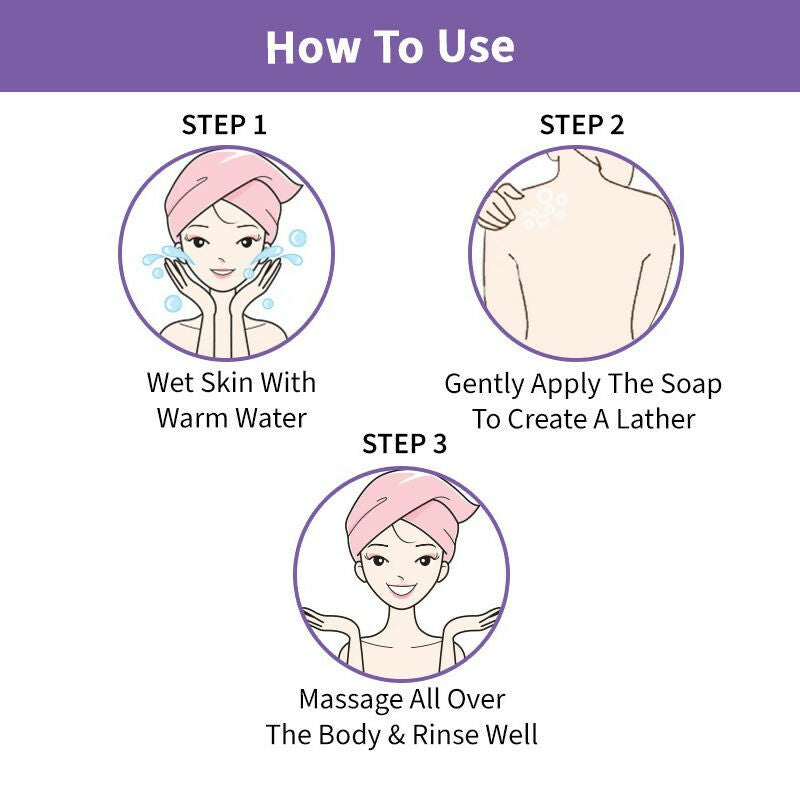 How To Use

STEP 1

Wet Skin With Warm Water

STEP 2

Gently Apply The Soap To Create A Lather

STEP 3

Massage All Over The Body & Rinse Well