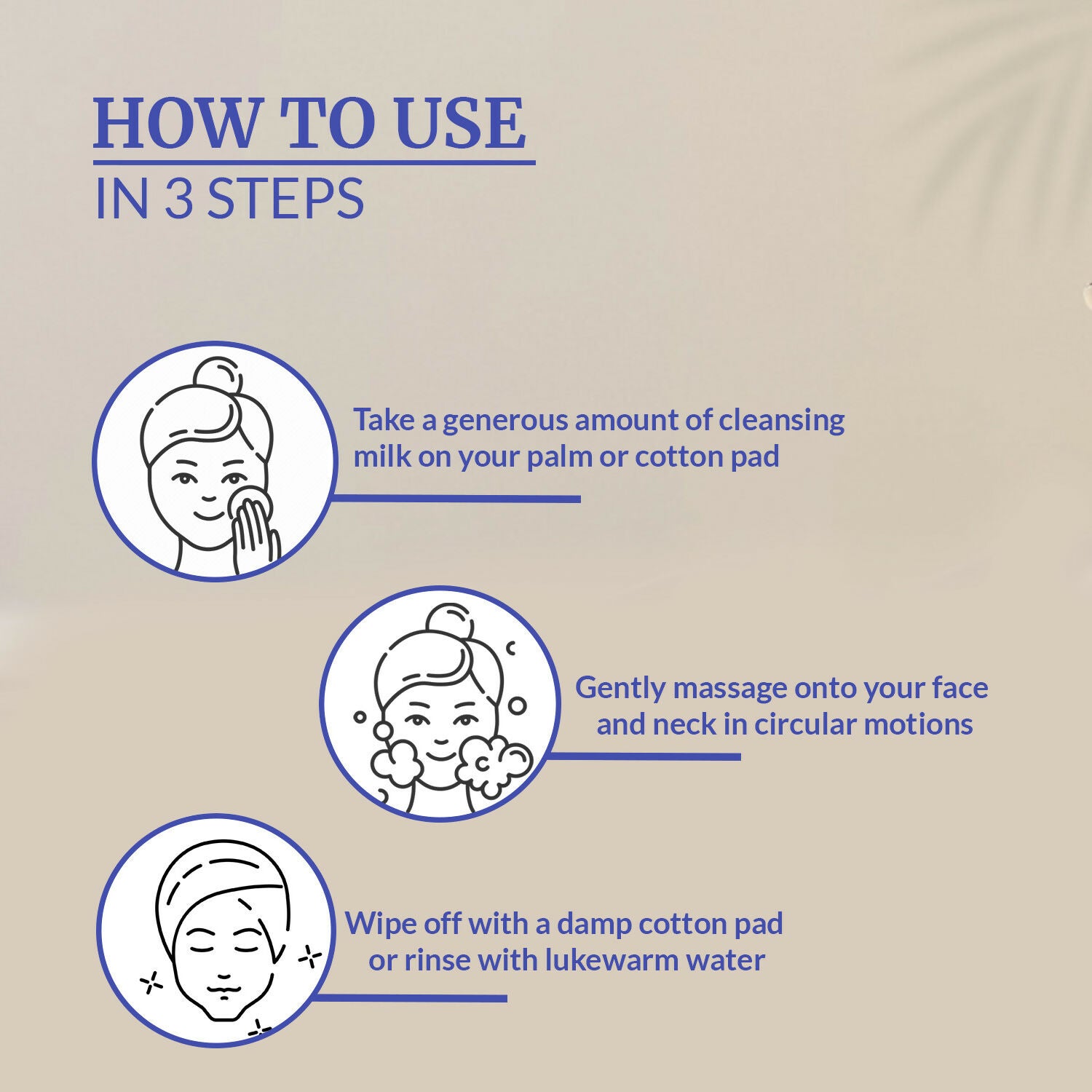 HOW TO USE
IN 3 STEPS

Take a generous amount of cleansing milk on your palm or cotton pad

Gently massage onto your face and neck in circular motions

Wipe off with a damp cotton pad or rinse with lukewarm water