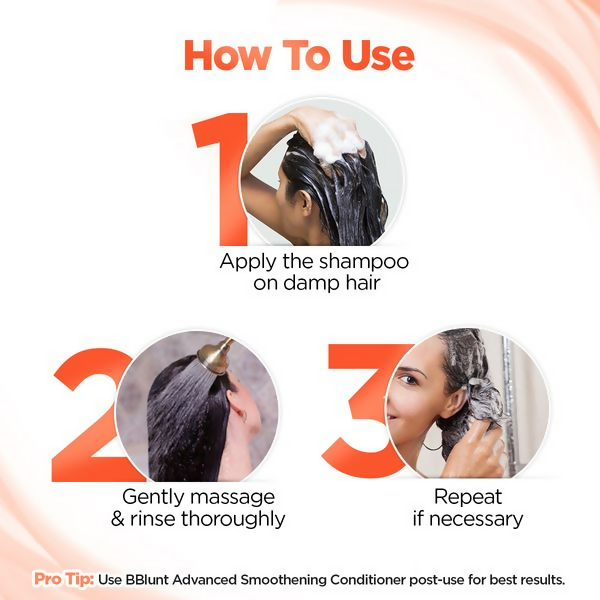 How To Use

1

Apply the shampoo on damp hair

2

Gently massage & rinse thoroughly

3

Repeat if necessary

Pro Tip: Use BBlunt Advanced Smoothening Conditioner post-use for best results.