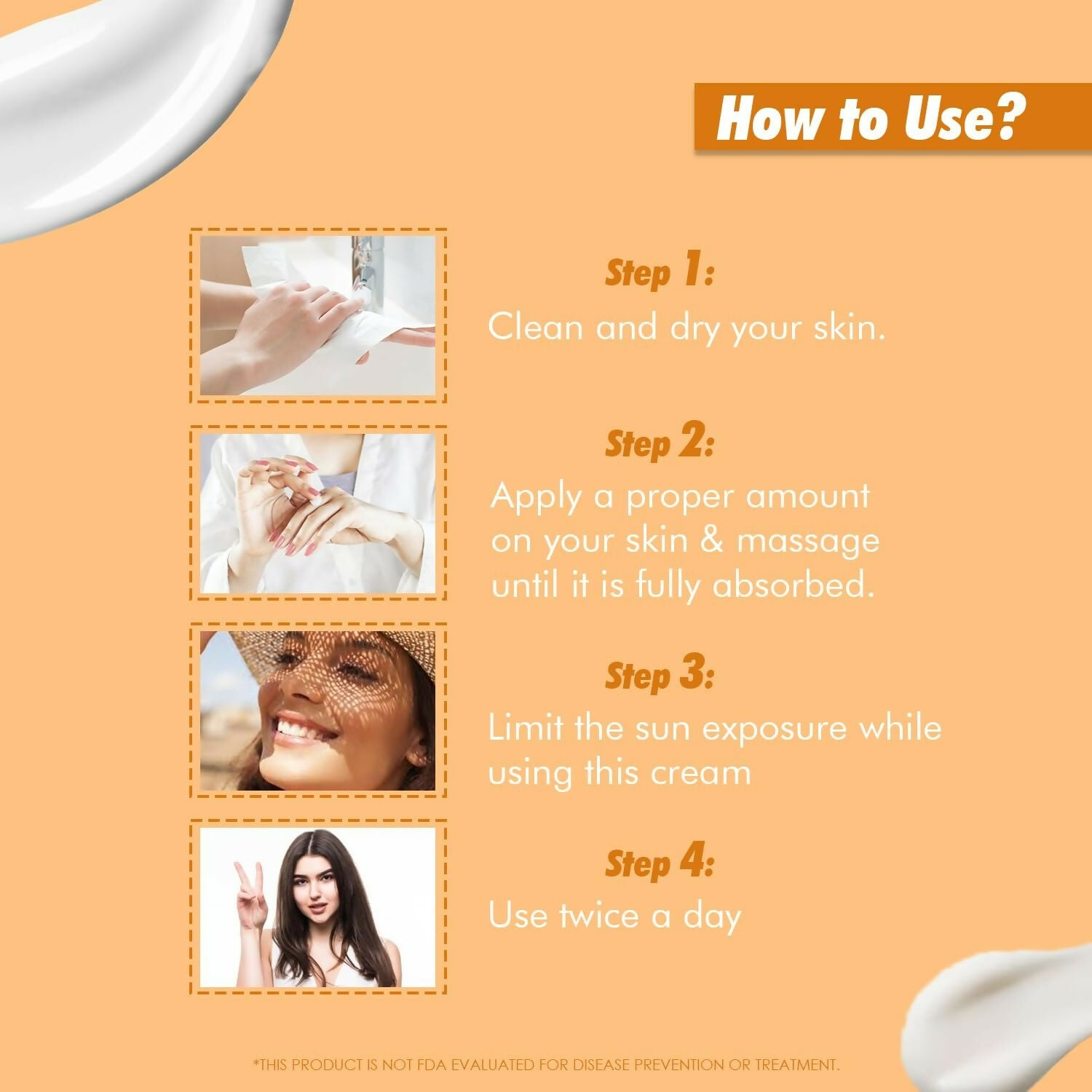 How to Use?

Step 1:
Clean and dry your skin.

Step 2:
Apply a proper amount on your skin & massage until it is fully absorbed.

Step 3:
Limit the sun exposure while using this cream

Step 4:
Use twice a day

*THIS PRODUCT IS NOT FDA EVALUATED FOR DISEASE PREVENTION OR TREATMENT.