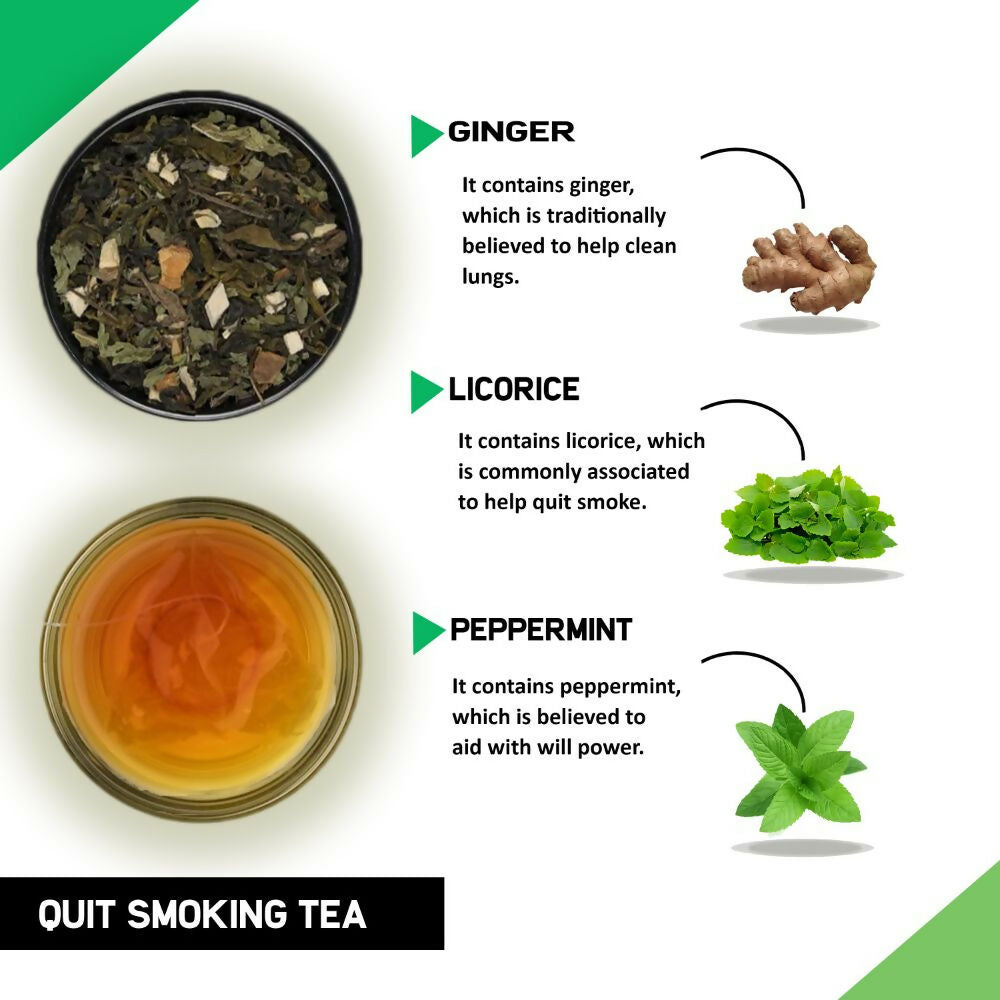 GINGER

It contains ginger, which is traditionally believed to help clean lungs.

LICORICE

It contains licorice, which is commonly associated to help quit smoke.

PEPPERMINT

It contains peppermint, which is believed to aid with will power.

QUIT SMOKING TEA