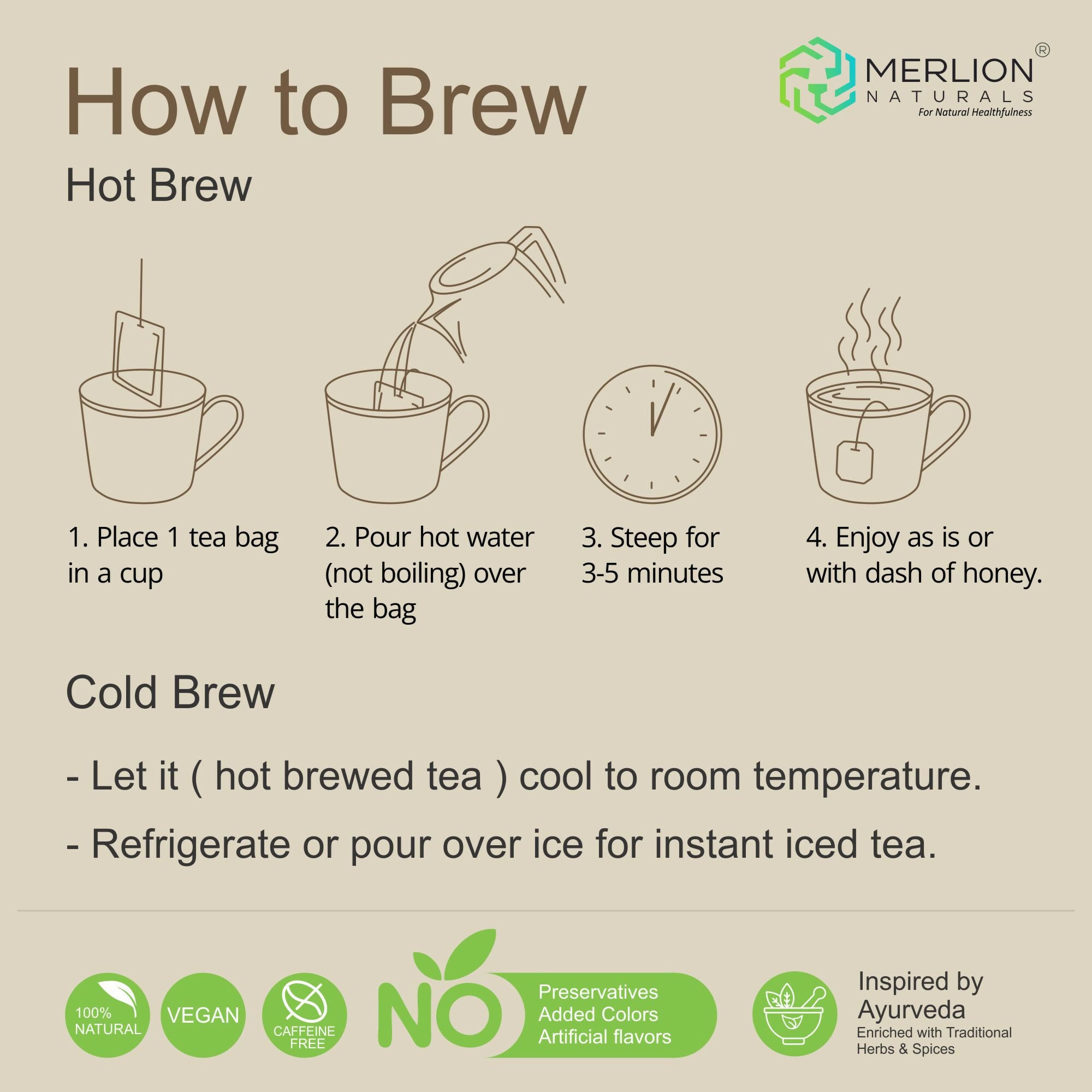 How to Brew

MERLION® NATURALS For Natural Healthfulness

Hot Brew

1. Place 1 tea bag in a cup

2. Pour hot water (not boiling) over the bag

3. Steep for 3-5 minutes

4. Enjoy as is or with dash of honey.

Cold Brew

- Let it ( hot brewed tea ) cool to room temperature.

- Refrigerate or pour over ice for instant iced tea.

100% NATURAL

VEGAN

CAFFEINE FREE

NO Preservatives Added Colors Artificial flavors

Inspired by Ayurveda
Enriched with Traditional Herbs & Spices