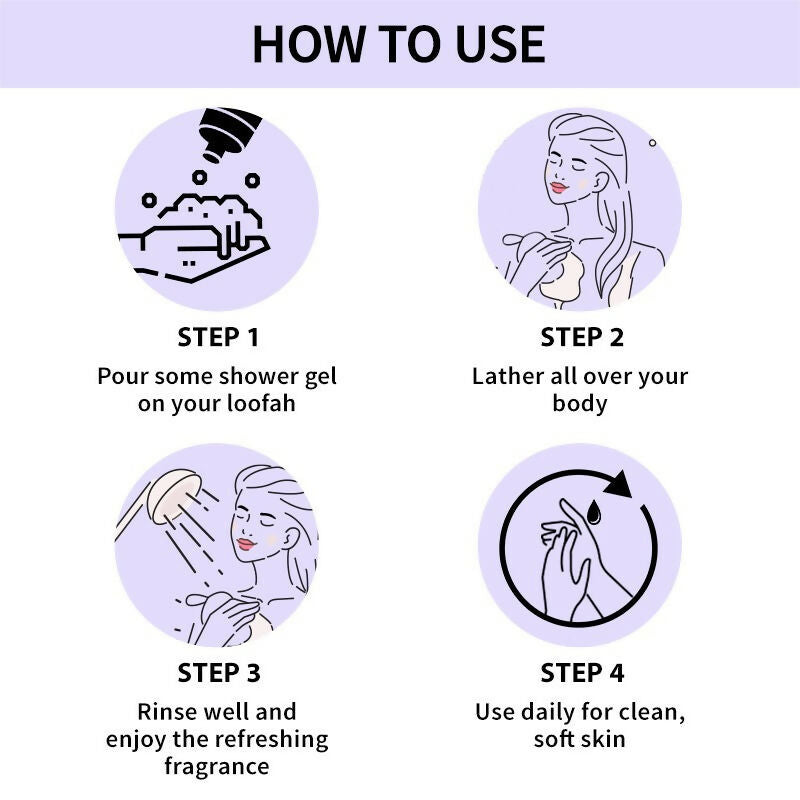 HOW TO USE

STEP 1
Pour some shower gel on your loofah

STEP 2
Lather all over your body

STEP 3
Rinse well and enjoy the refreshing fragrance

STEP 4
Use daily for clean, soft skin