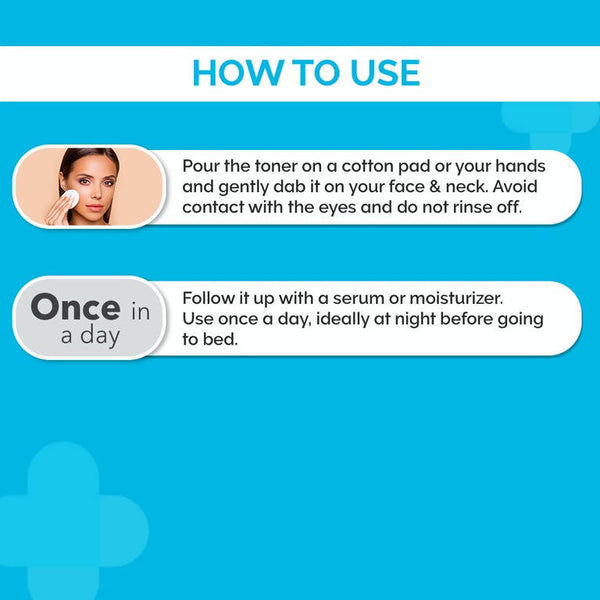 HOW TO USE

Pour the toner on a cotton pad or your hands and gently dab it on your face & neck. Avoid contact with the eyes and do not rinse off.

Once in a day

Follow it up with a serum or moisturizer. Use once a day, ideally at night before going to bed.