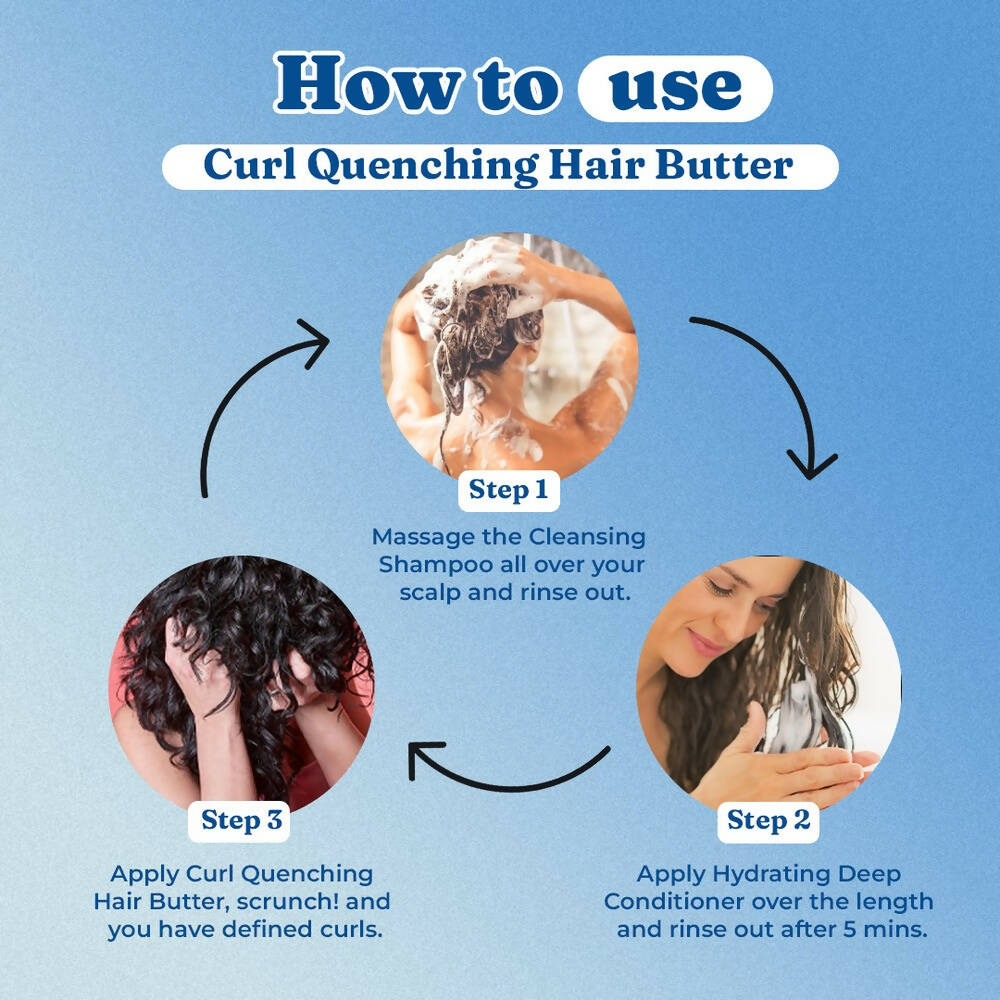 How to use

Curl Quenching Hair Butter

Step 1

Massage the Cleansing Shampoo all over your scalp and rinse out.

Step 2

Apply Hydrating Deep Conditioner over the length and rinse out after 5 mins.

Step 3

Apply Curl Quenching Hair Butter, scrunch! and you have defined curls.