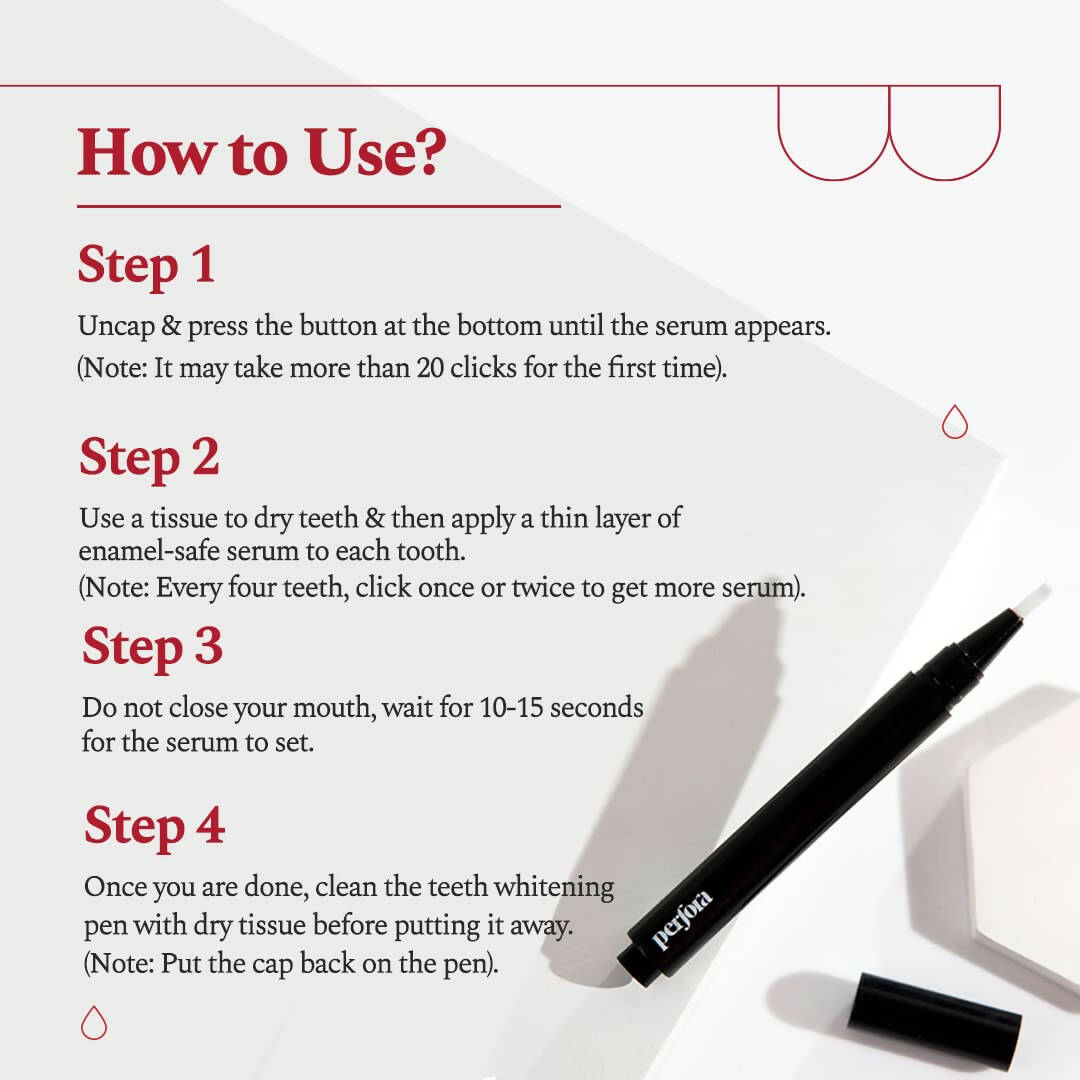 How to Use?

Step 1

Uncap & press the button at the bottom until the serum appears. (Note: It may take more than 20 clicks for the first time).

Step 2

Use a tissue to dry teeth & then apply a thin layer of enamel-safe serum to each tooth.
(Note: Every four teeth, click once or twice to get more serum).

Step 3

Do not close your mouth, wait for 10-15 seconds for the serum to set.

Step 4

Once you are done, clean the teeth whitening pen with dry tissue before putting it away.
(Note: Put the cap back on the pen).

perfora