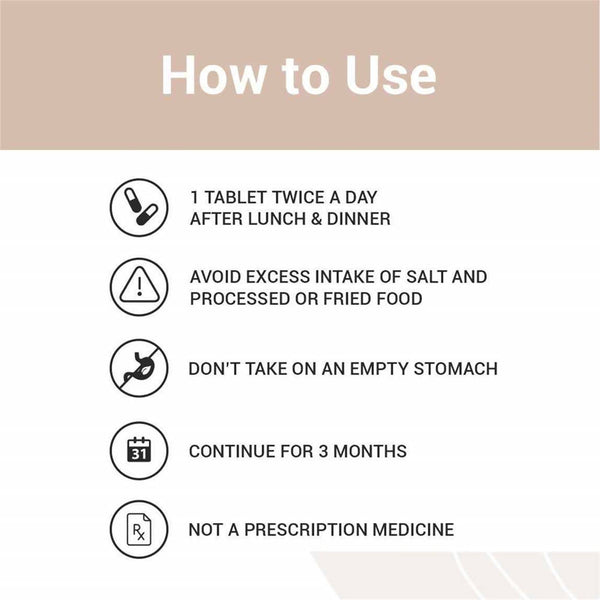 How to Use

1 TABLET TWICE A DAY AFTER LUNCH & DINNER

AVOID EXCESS INTAKE OF SALT AND PROCESSED OR FRIED FOOD

DON'T TAKE ON AN EMPTY STOMACH

31

CONTINUE FOR 3 MONTHS

Rx

NOT A PRESCRIPTION MEDICINE