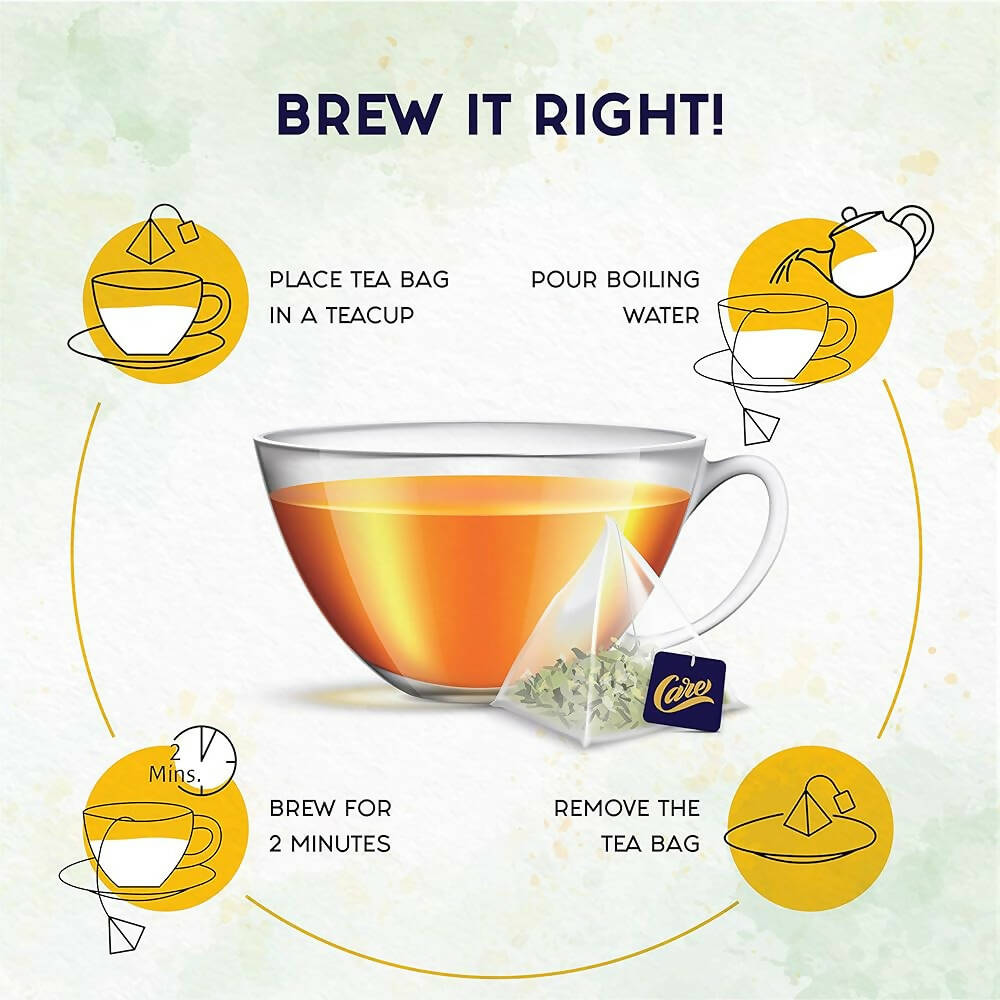 BREW IT RIGHT!

PLACE TEA BAG IN A TEACUP

POUR BOILING WATER

Care

2 Mins.

BREW FOR 2 MINUTES

REMOVE THE TEA BAG