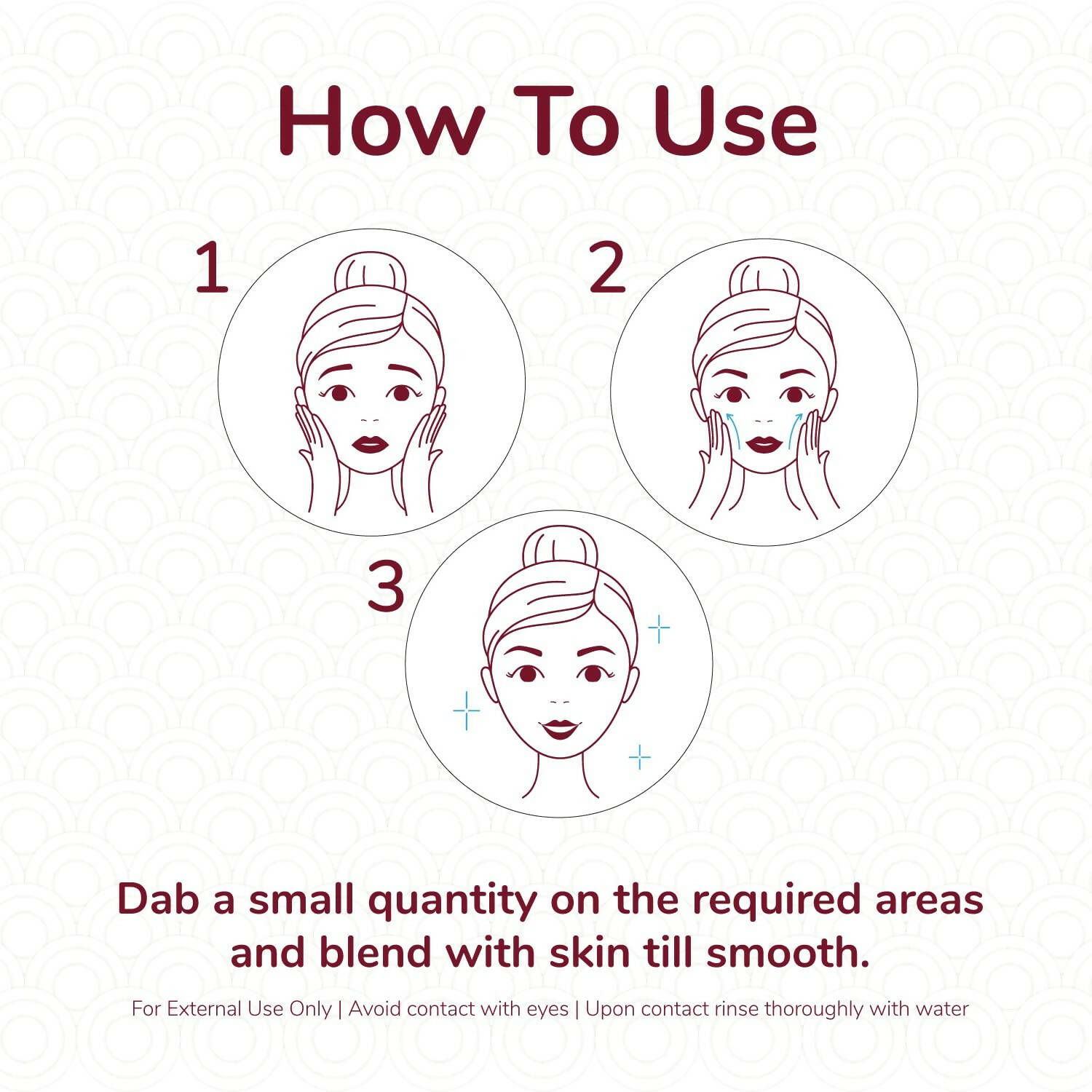 How To Use

1

2

3

Dab a small quantity on the required areas and blend with skin till smooth.

For External Use Only | Avoid contact with eyes | Upon contact rinse thoroughly with water