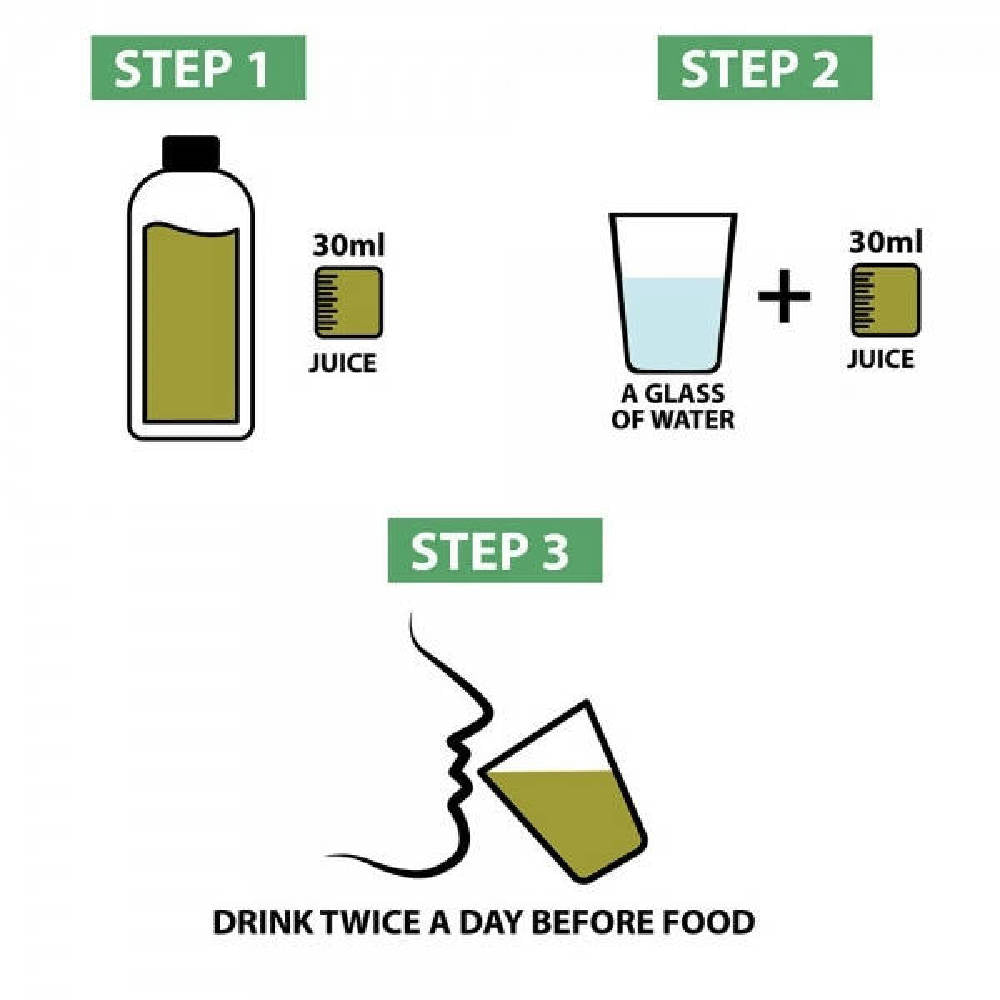 STEP 1

30ml
JUICE

STEP 2

A GLASS OF WATER
+
30ml
JUICE

STEP 3

DRINK TWICE A DAY BEFORE FOOD