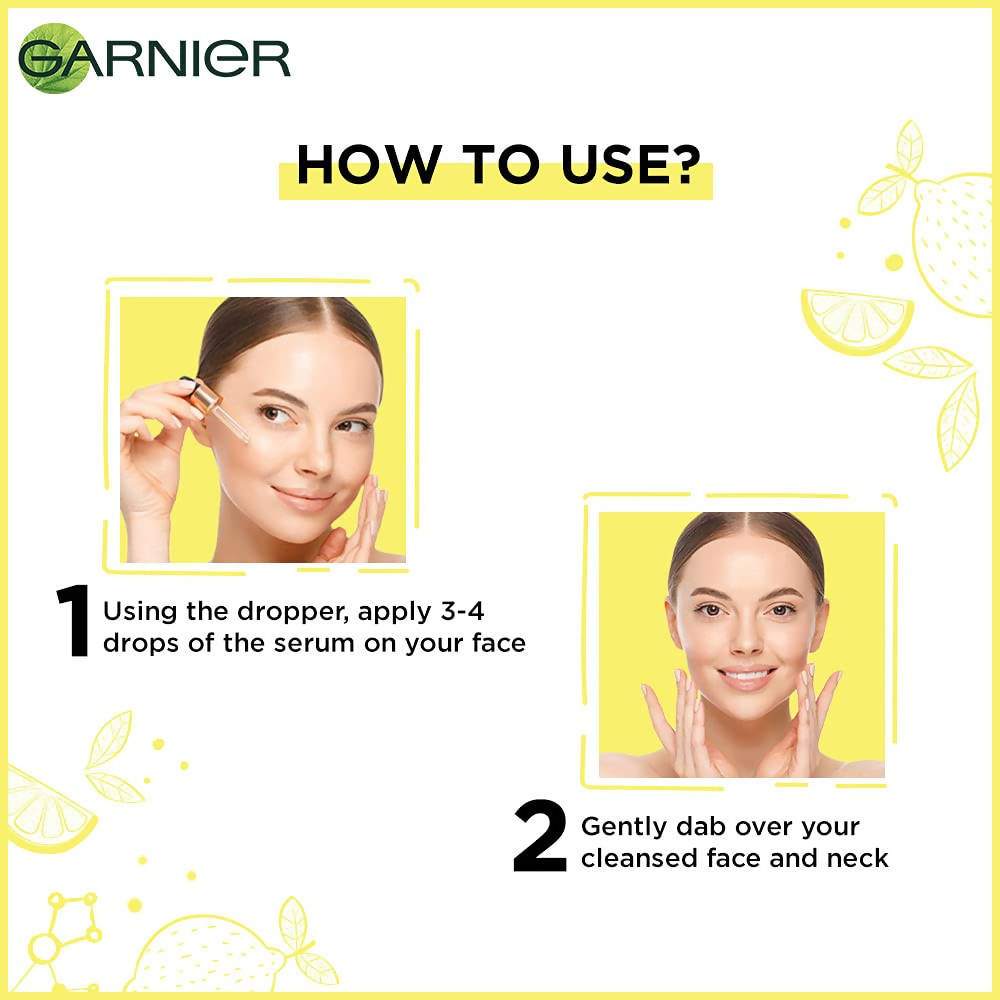 GARNIER

HOW TO USE?

1 Using the dropper, apply 3-4 drops of the serum on your face

2 Gently dab over your cleansed face and neck