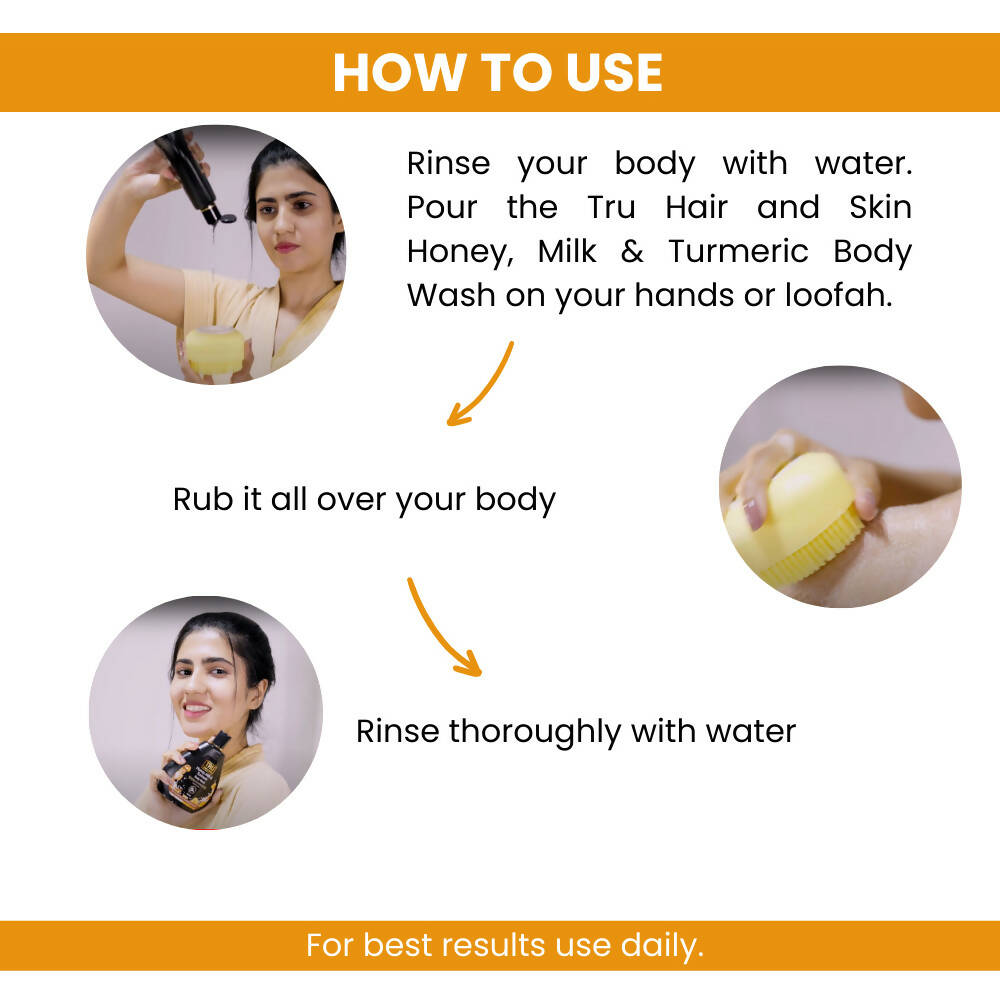 HOW TO USE

Rinse your body with water. Pour the Tru Hair and Skin Honey, Milk & Turmeric Body Wash on your hands or loofah.

Rub it all over your body

Rinse thoroughly with water

For best results use daily.