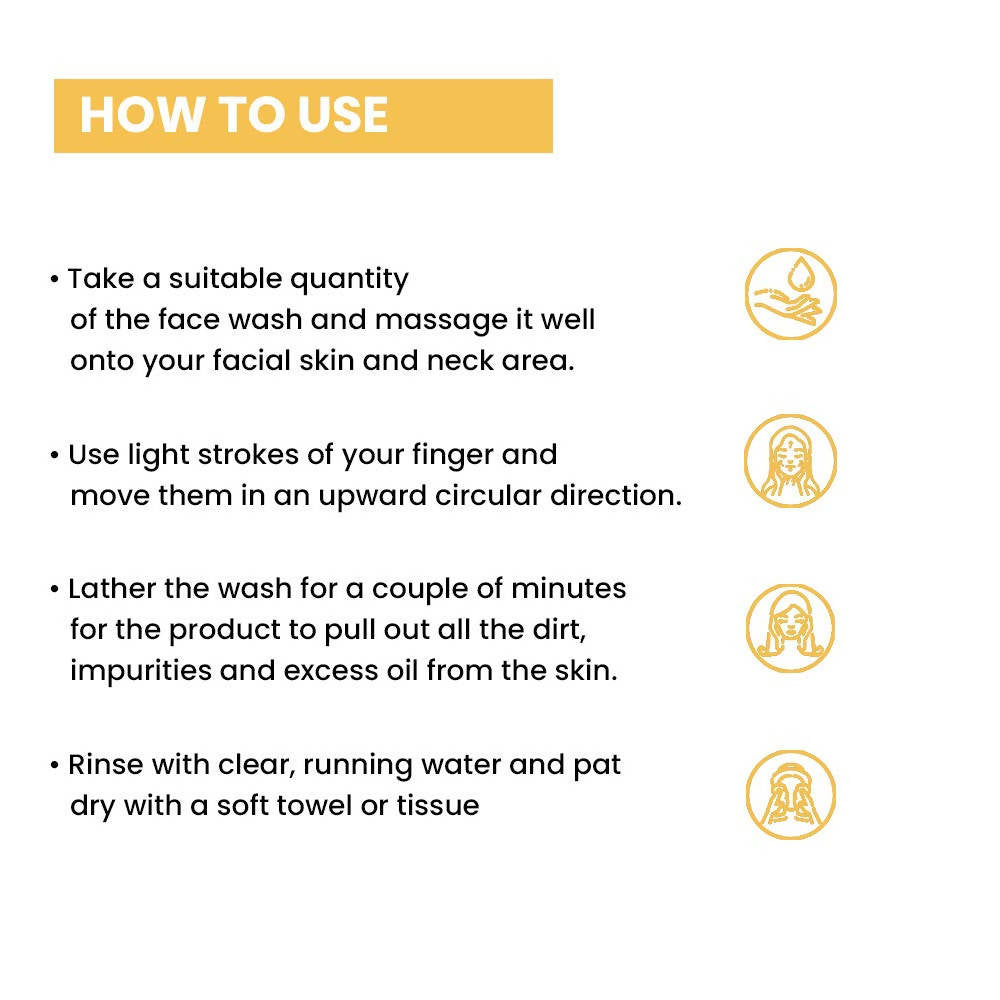 HOW TO USE

• Take a suitable quantity of the face wash and massage it well onto your facial skin and neck area.

• Use light strokes of your finger and move them in an upward circular direction.

• Lather the wash for a couple of minutes for the product to pull out all the dirt, impurities and excess oil from the skin.

• Rinse with clear, running water and pat dry with a soft towel or tissue