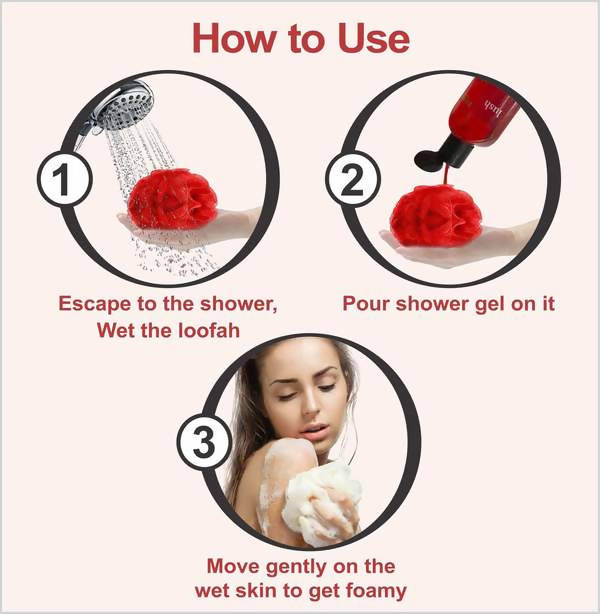 How to Use

1

Escape to the shower, Wet the loofah

2

lush

Pour shower gel on it

3

Move gently on the wet skin to get foamy