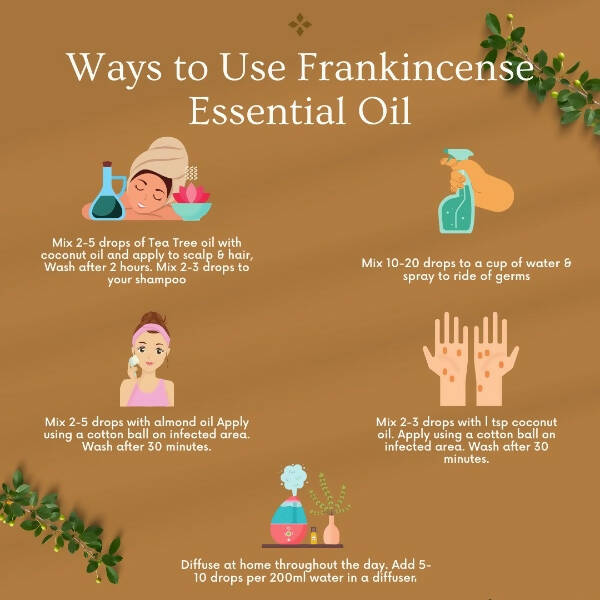 Ways to Use Frankincense Essential Oil

Mix 2-5 drops of Tea Tree oil with coconut oil and apply to scalp & hair, Wash after 2 hours. Mix 2-3 drops to your shampoo

Mix 10-20 drops to a cup of water & spray to ride of germs

Mix 2-5 drops with almond oil Apply using a cotton ball on infected area. Wash after 30 minutes.

Mix 2-3 drops with l tsp coconut oil. Apply using a cotton ball on infected area. Wash after 30 minutes.

Diffuse at home throughout the day. Add 5-10 drops per 200ml water in a diffuser.