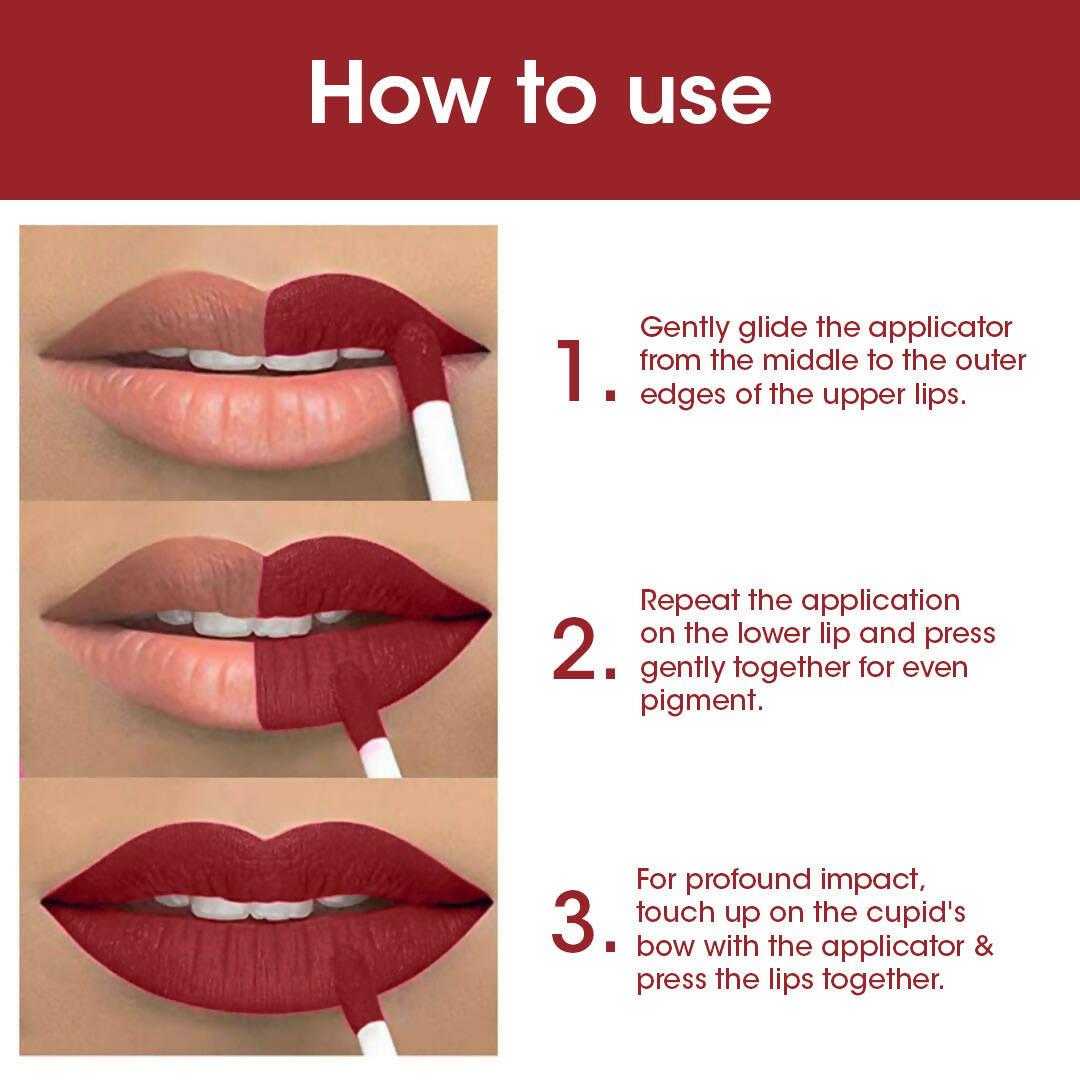 How to use

1. Gently glide the applicator from the middle to the outer edges of the upper lips.

2. Repeat the application on the lower lip and press gently together for even pigment.

3. For profound impact, touch up on the cupid's bow with the applicator & press the lips together.