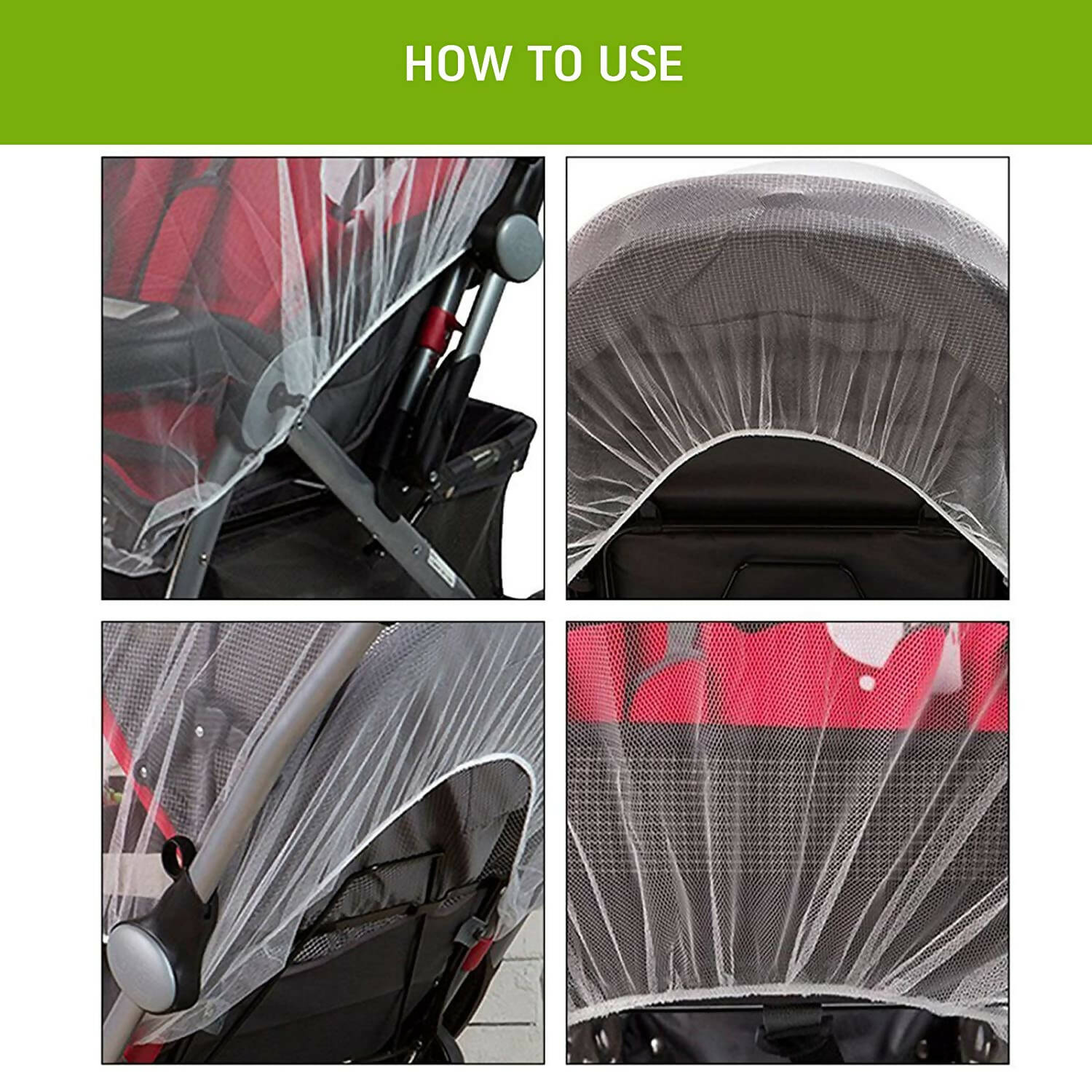 HOW TO USE