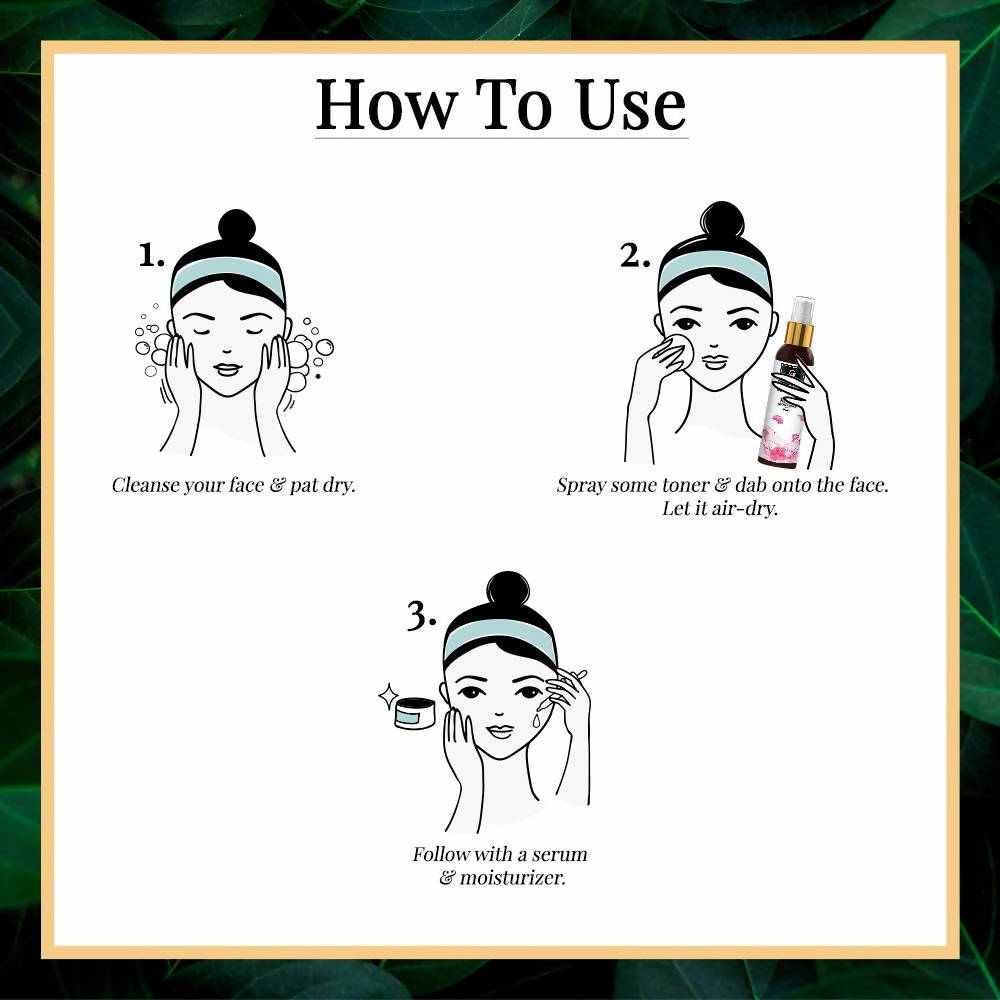 How To Use

1.

Cleanse your face & pat dry.

2.

Spray some toner & dab onto the face. Let it air-dry.

3.

Follow with a serum & moisturizer.