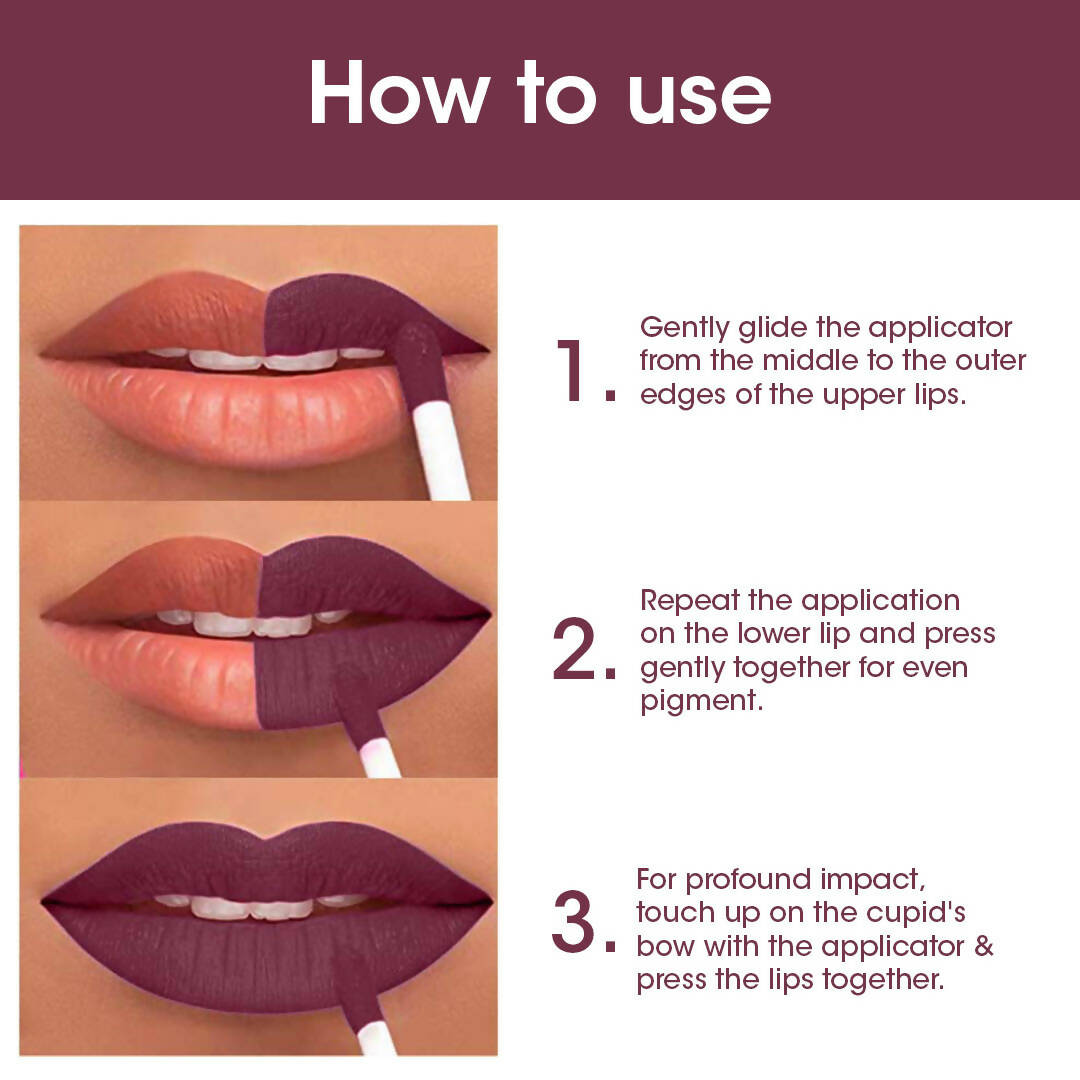 How to use

1. Gently glide the applicator from the middle to the outer edges of the upper lips.

2. Repeat the application on the lower lip and press gently together for even pigment.

3. For profound impact, touch up on the cupid's bow with the applicator & press the lips together.