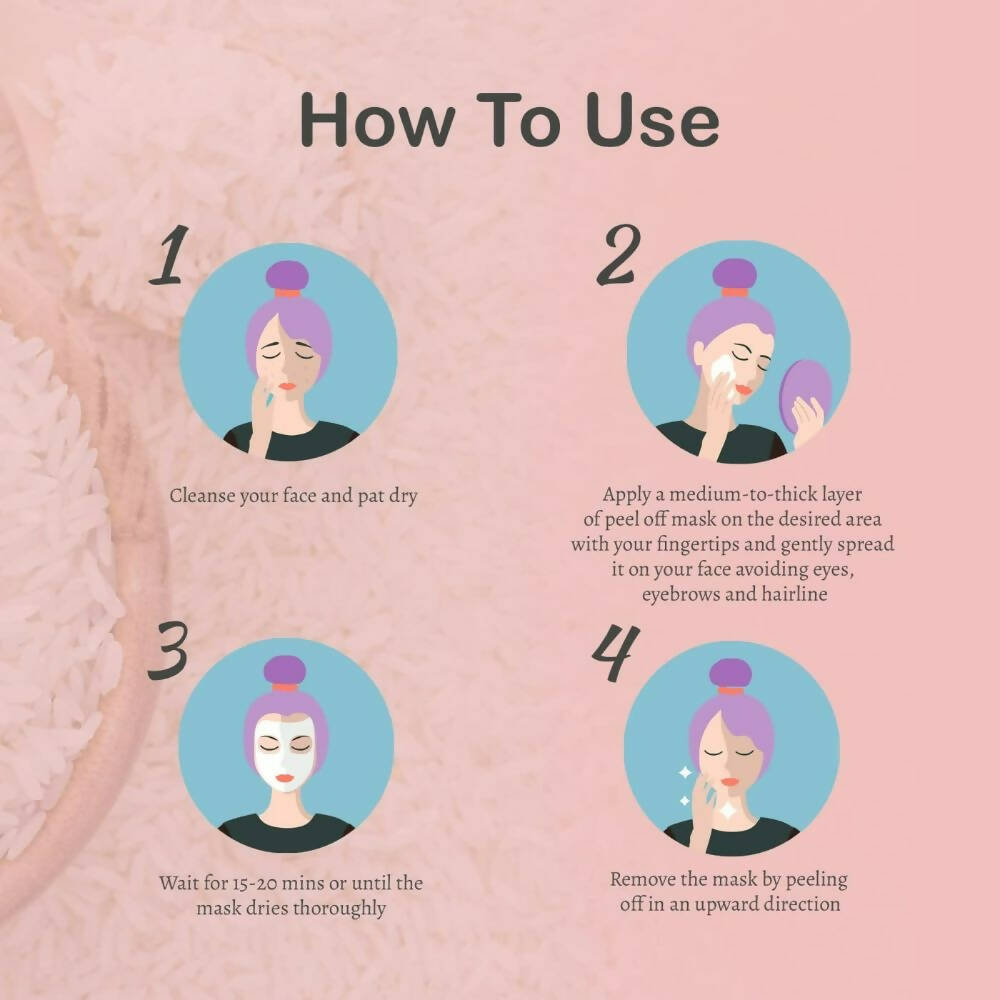 How To Use

1

Cleanse your face and pat dry

2

Apply a medium-to-thick layer of peel off mask on the desired area with your fingertips and gently spread it on your face avoiding eyes, eyebrows and hairline

3

Wait for 15-20 mins or until the mask dries thoroughly

4

Remove the mask by peeling off in an upward direction