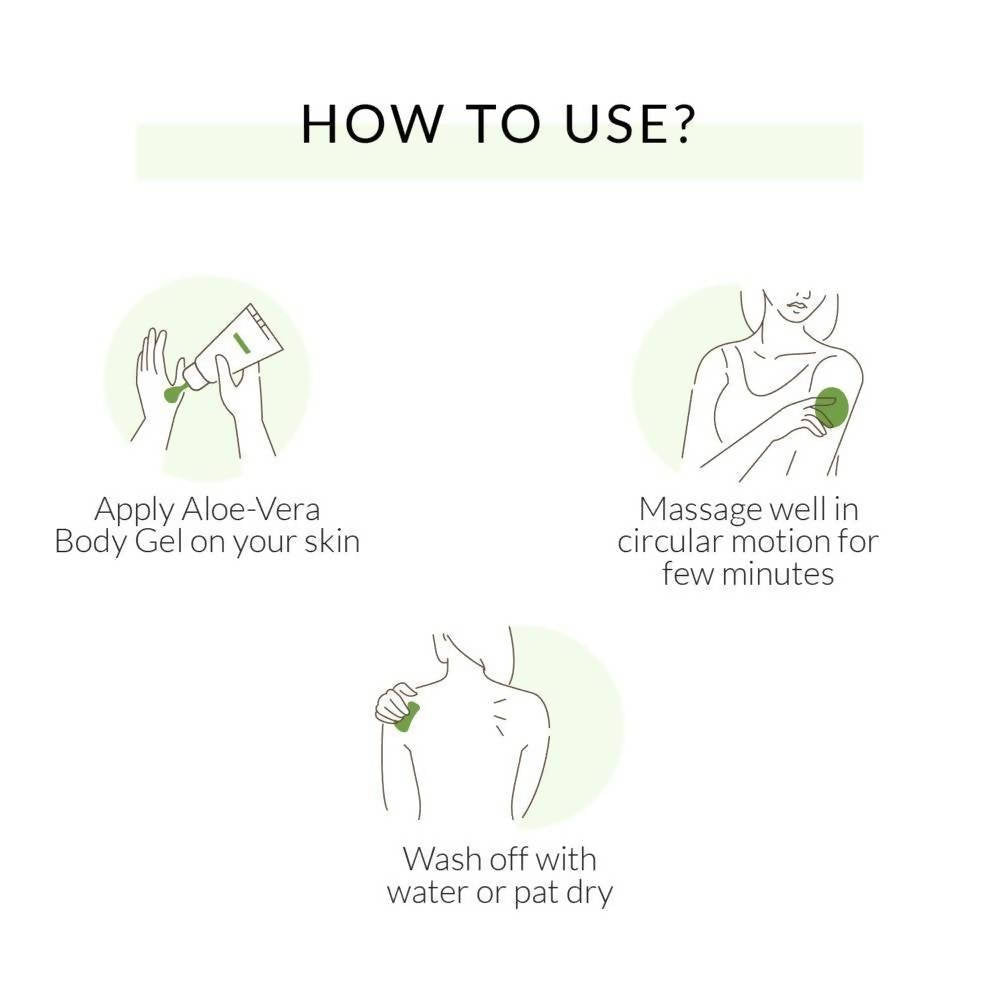 HOW TO USE?

Apply Aloe-Vera Body Gel on your skin

Massage well in circular motion for few minutes

Wash off with water or pat dry