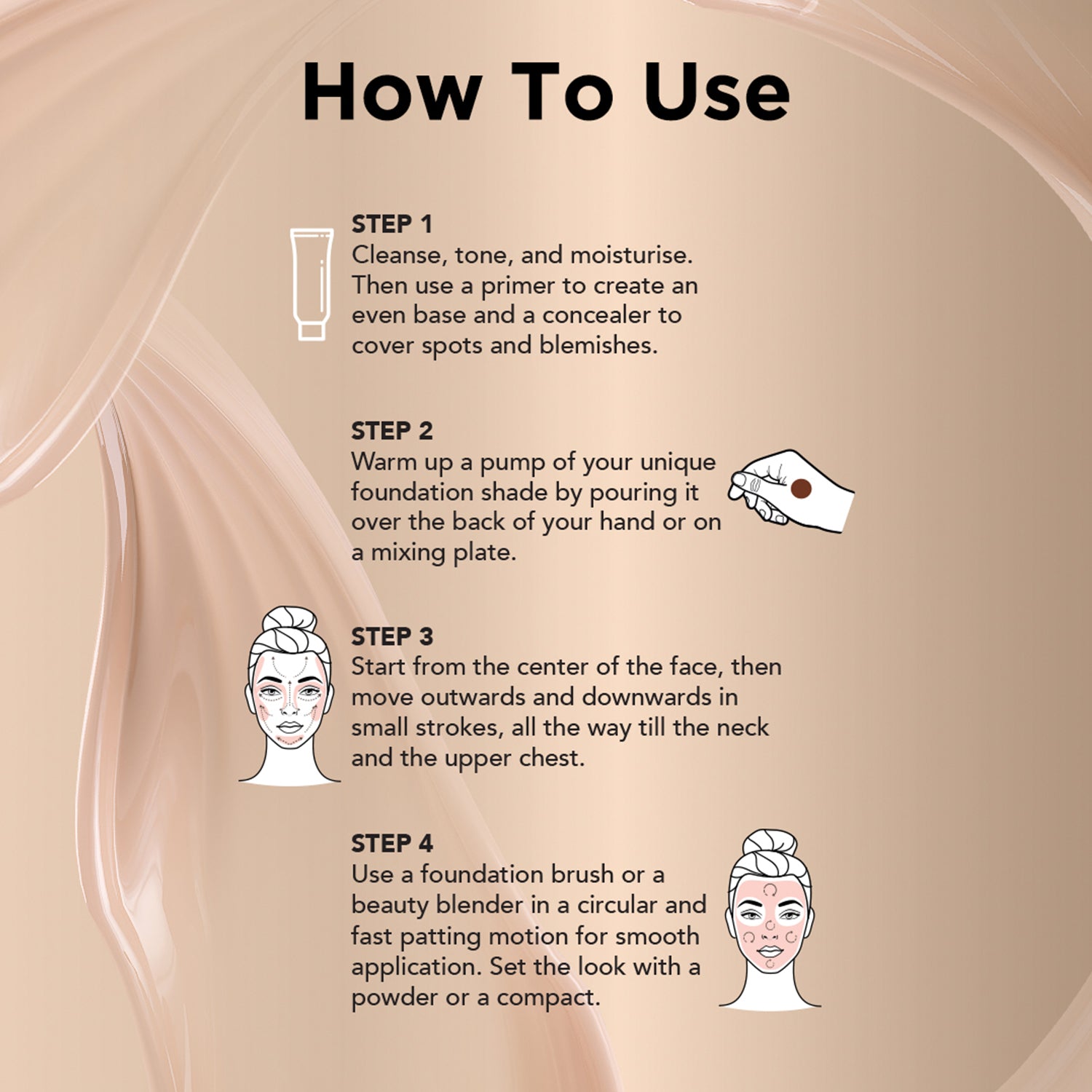 How To Use

STEP 1
Cleanse, tone, and moisturise. Then use a primer to create an even base and a concealer to cover spots and blemishes.

STEP 2
Warm up a pump of your unique foundation shade by pouring it over the back of your hand or on a mixing plate.

STEP 3
Start from the center of the face, then move outwards and downwards in small strokes, all the way till the neck and the upper chest.

STEP 4
Use a foundation brush or a beauty blender in a circular and fast patting motion for smooth application. Set the look with a powder or a compact.