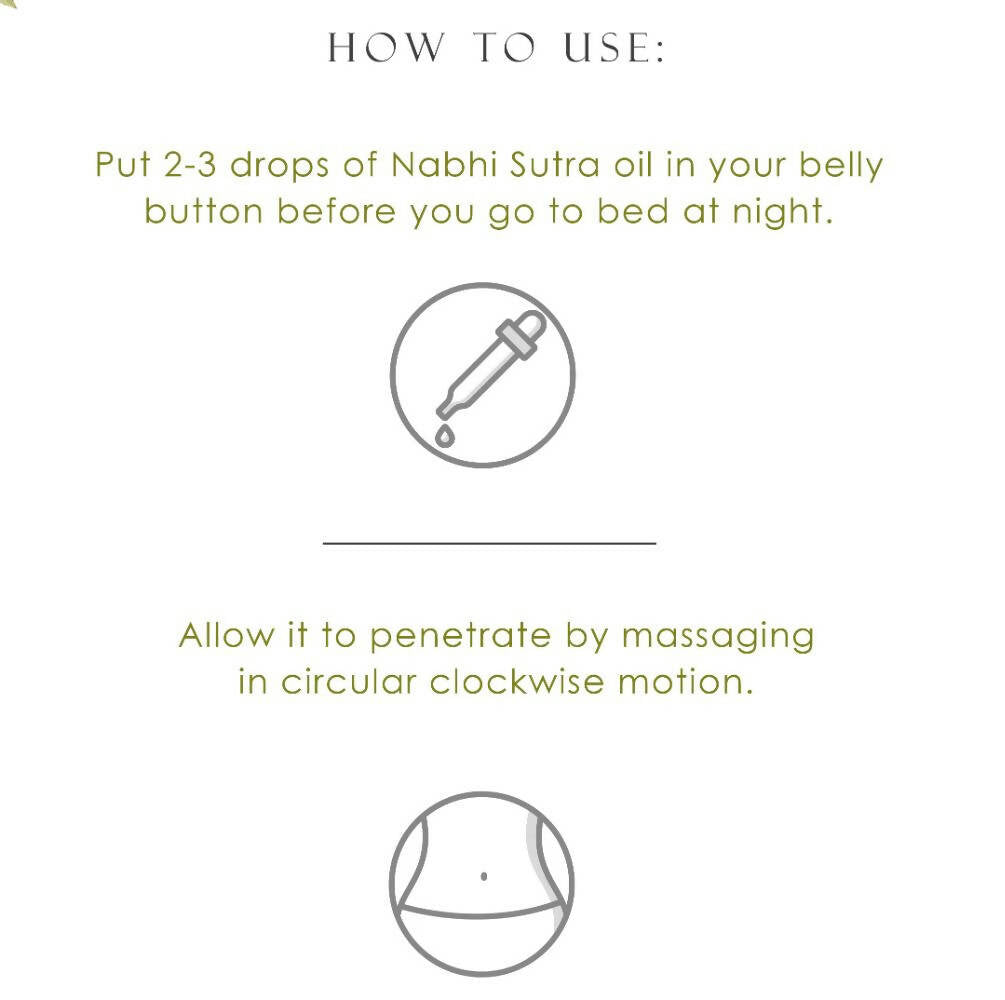 HOW TO USE:

Put 2-3 drops of Nabhi Sutra oil in your belly button before you go to bed at night.

Allow it to penetrate by massaging in circular clockwise motion.