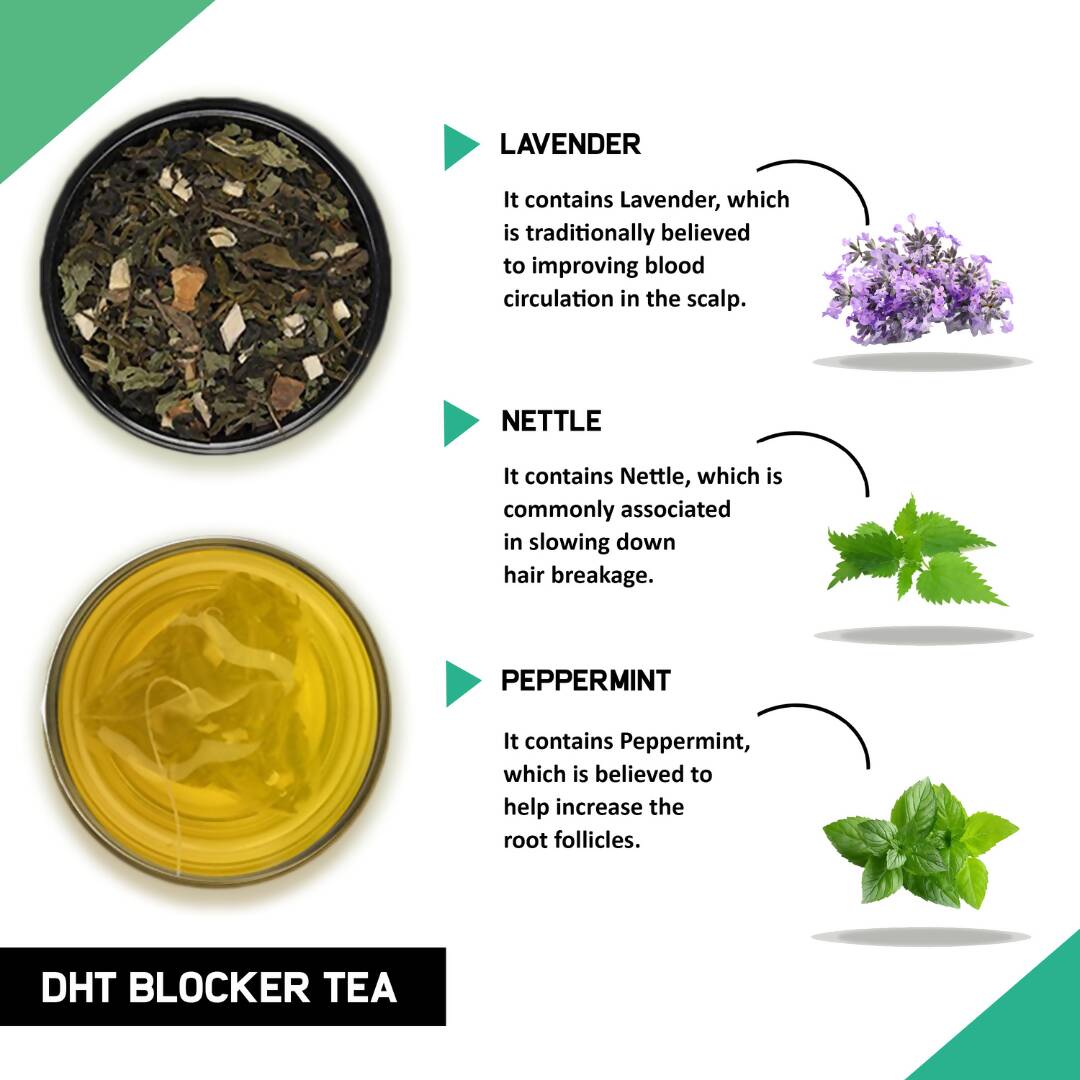 LAVENDER

It contains Lavender, which is traditionally believed to improving blood circulation in the scalp.

NETTLE

It contains Nettle, which is commonly associated in slowing down hair breakage.

PEPPERMINT

It contains Peppermint, which is believed to help increase the root follicles.

DHT BLOCKER TEA