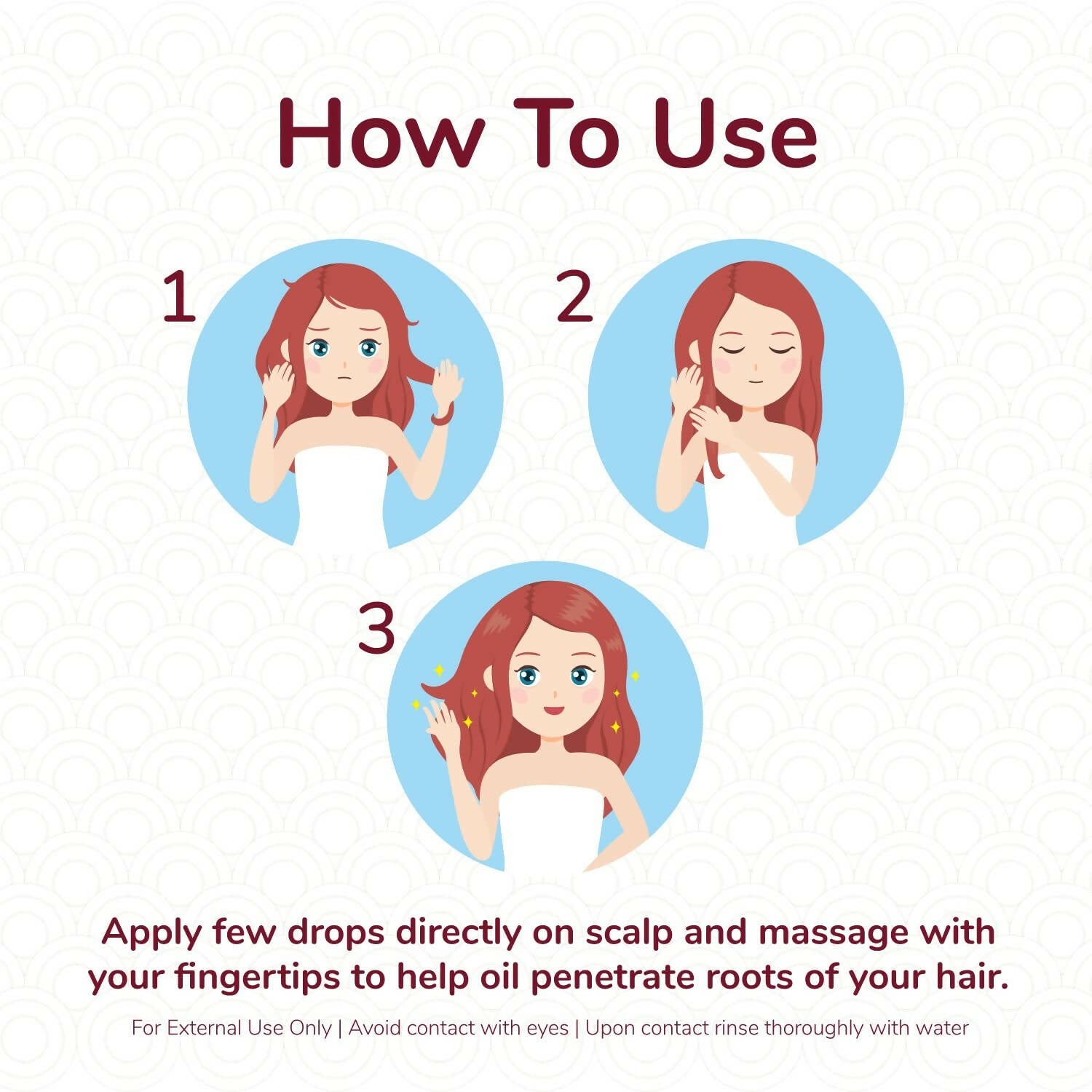 How To Use

1

2

3

Apply few drops directly on scalp and massage with your fingertips to help oil penetrate roots of your hair.

For External Use Only | Avoid contact with eyes | Upon contact rinse thoroughly with water