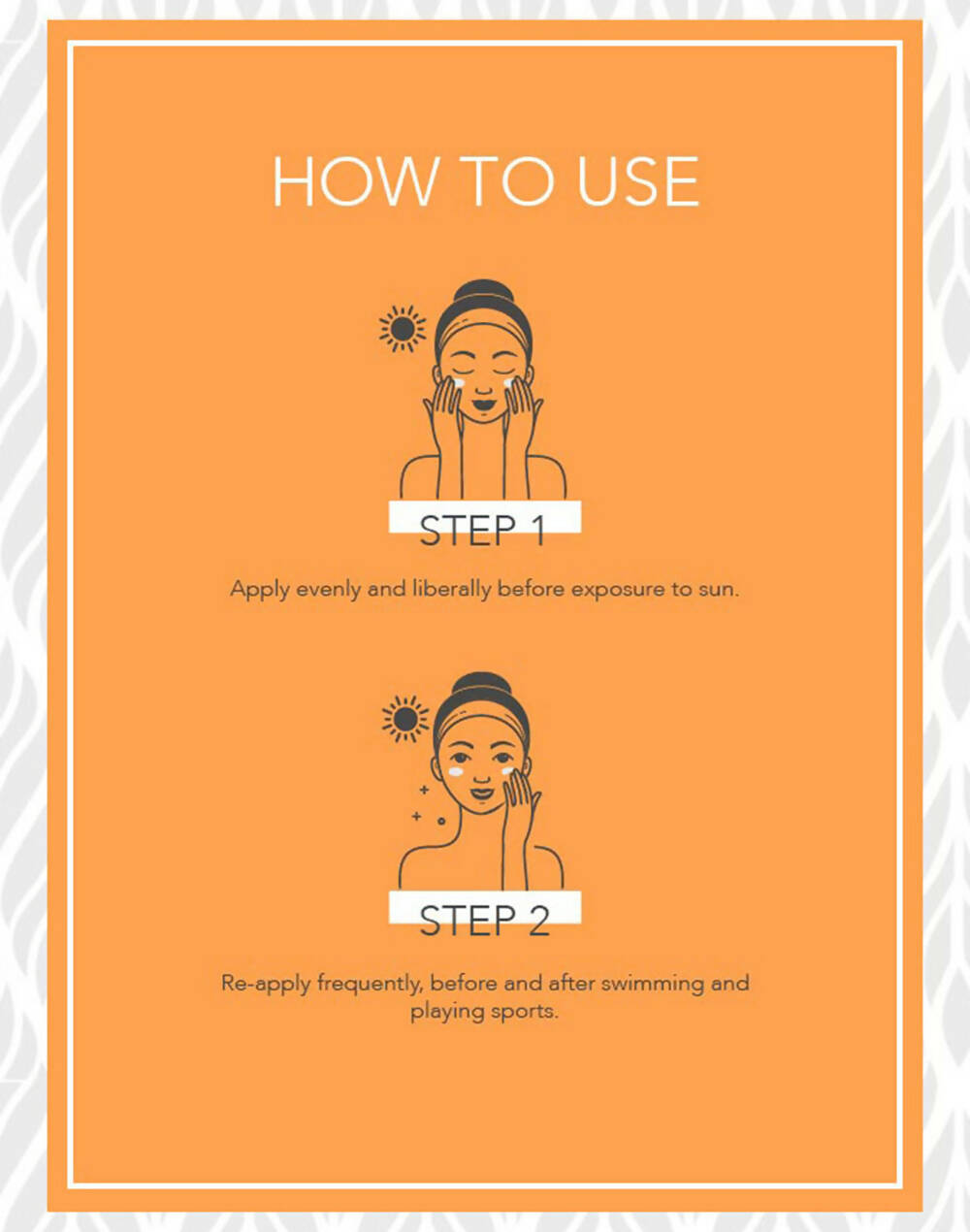 HOW TO USE

STEP 1

Apply evenly and liberally before exposure to sun.

STEP 2

Re-apply frequently, before and after swimming and playing sports.