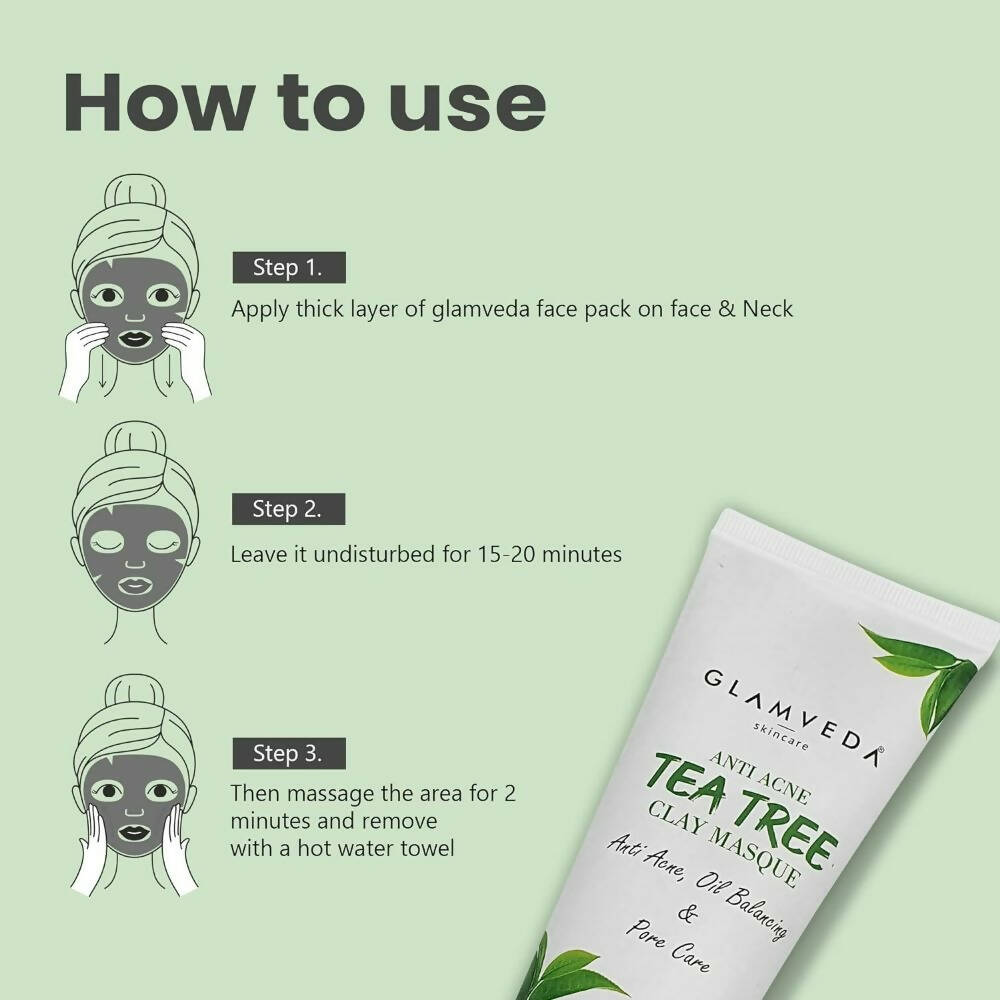 How to use

Step 1.
Apply thick layer of glamveda face pack on face & Neck

Step 2.
Leave it undisturbed for 15-20 minutes

Step 3.
Then massage the area for 2 minutes and remove with a hot water towel

GLAMVEDA®
skincare
ANTI ACNE
TEA TREE
CLAY MASQUE
Anti Acne, Oil Balancing & Pore Care