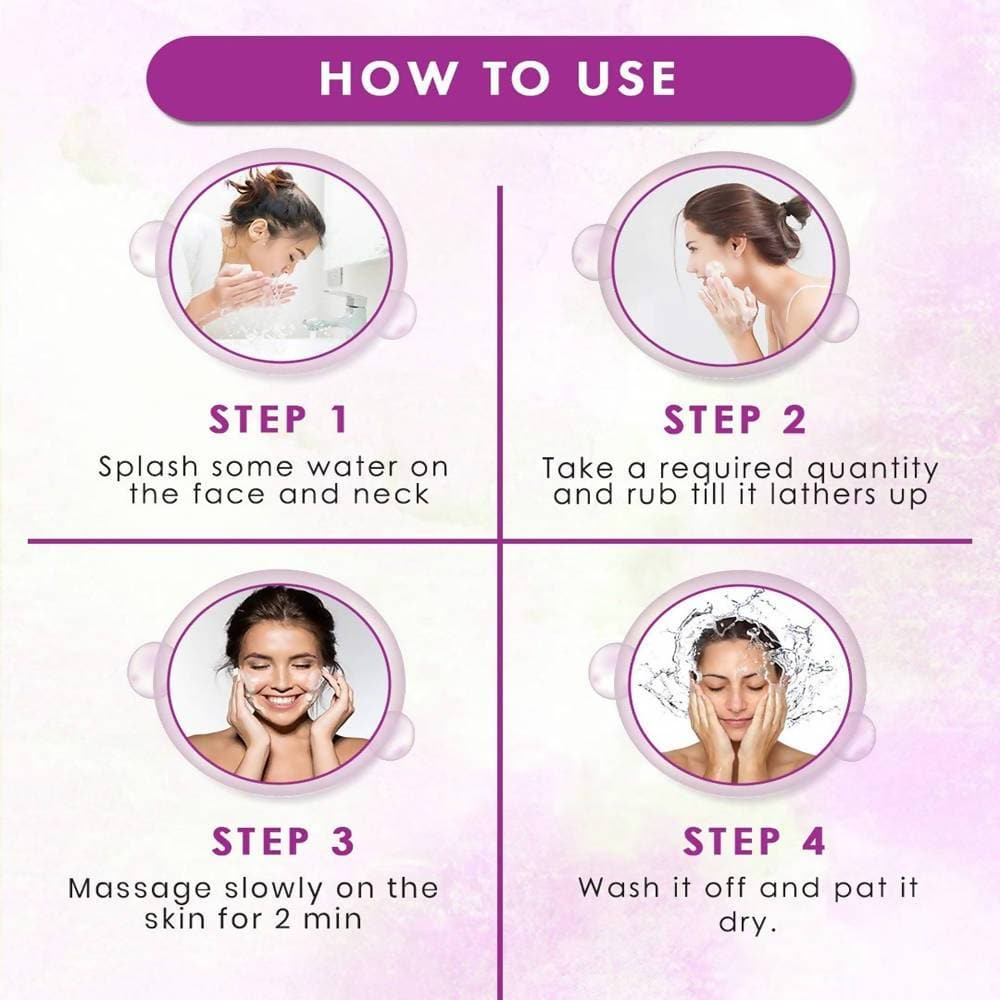 HOW TO USE

STEP 1
Splash some water on the face and neck

STEP 2
Take a required quantity and rub till it lathers up

STEP 3
Massage slowly on the skin for 2 min

STEP 4
Wash it off and pat it dry.