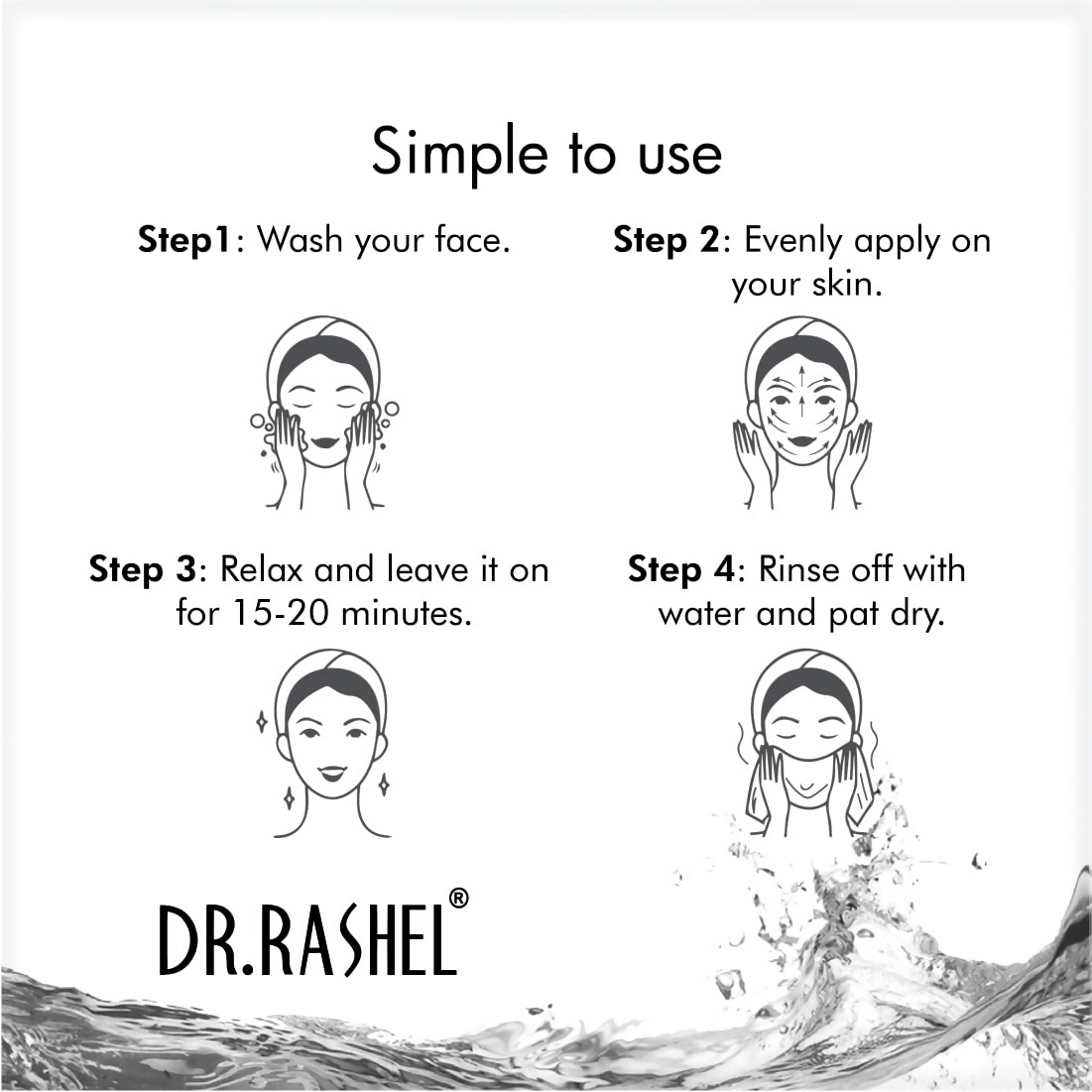 Simple to use

Step1: Wash your face.

Step 2: Evenly apply on your skin.

Step 3: Relax and leave it on for 15-20 minutes.

Step 4: Rinse off with water and pat dry.

DR.RASHEL®