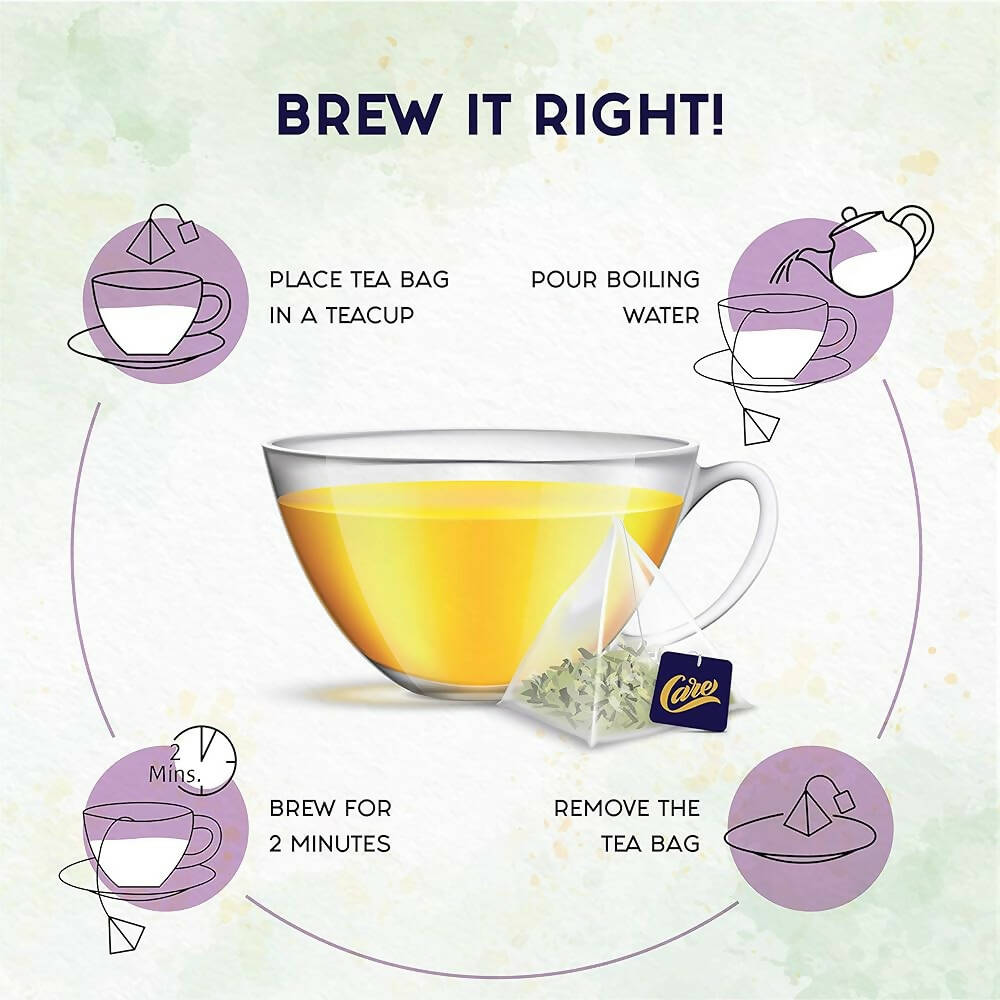 BREW IT RIGHT!

PLACE TEA BAG IN A TEACUP

POUR BOILING WATER

Care

2 Mins.

BREW FOR 2 MINUTES

REMOVE THE TEA BAG