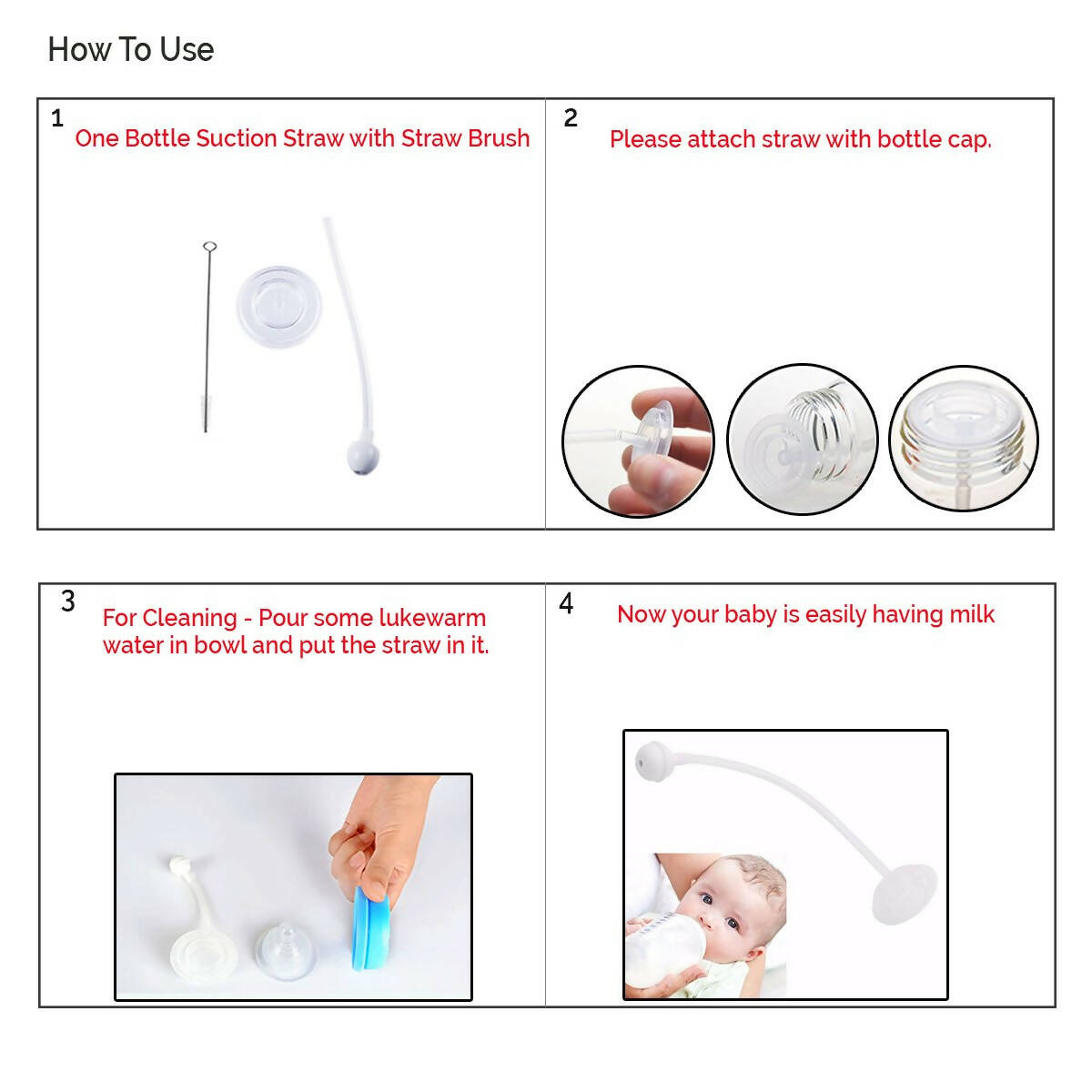 How To Use

1 One Bottle Suction Straw with Straw Brush

2 Please attach straw with bottle cap.

3 For Cleaning - Pour some lukewarm water in bowl and put the straw in it.

4 Now your baby is easily having milk