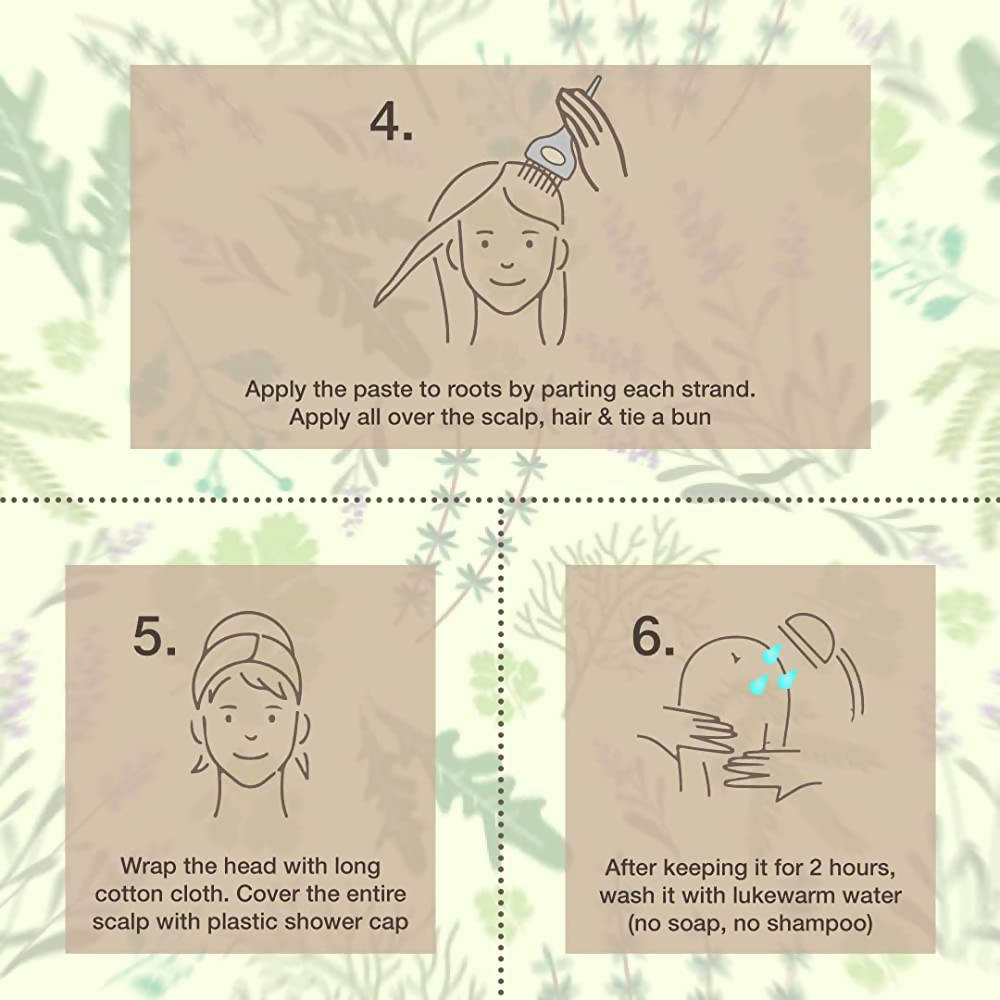 4.

Apply the paste to roots by parting each strand. Apply all over the scalp, hair & tie a bun

5.

Wrap the head with long cotton cloth. Cover the entire scalp with plastic shower cap

6.

After keeping it for 2 hours, wash it with lukewarm water (no soap, no shampoo)