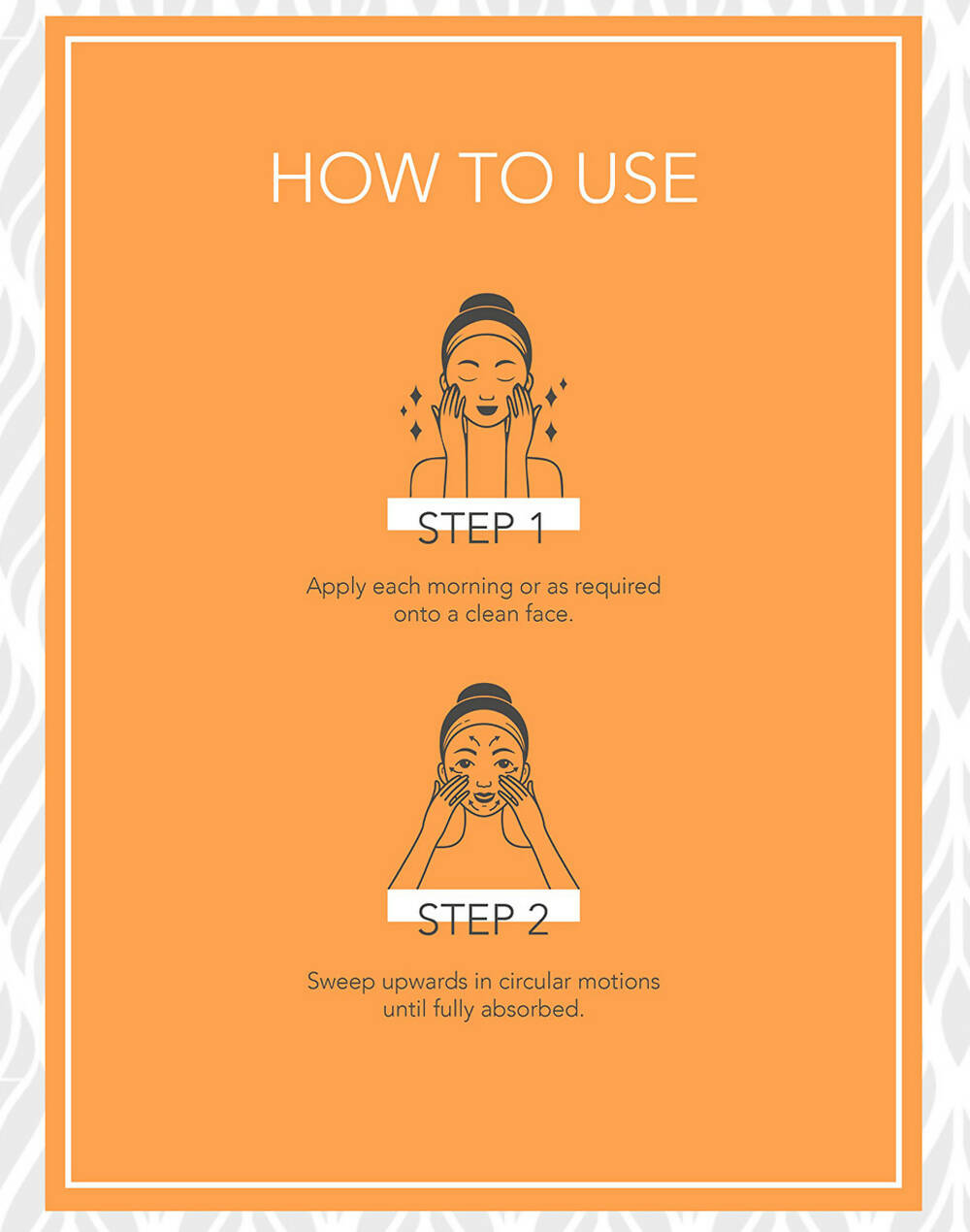 HOW TO USE

STEP 1

Apply each morning or as required onto a clean face.

STEP 2

Sweep upwards in circular motions until fully absorbed.