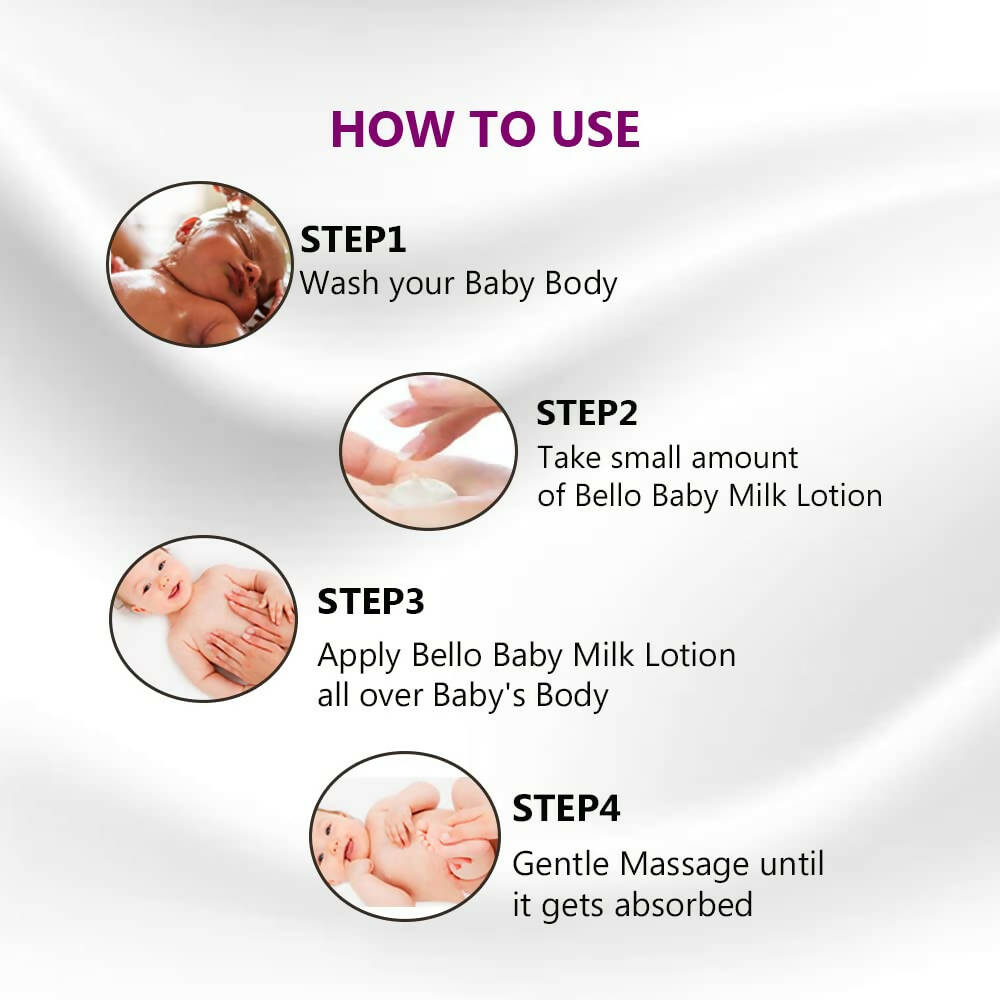 HOW TO USE

STEP1
Wash your Baby Body

STEP2
Take small amount of Bello Baby Milk Lotion

STEP3
Apply Bello Baby Milk Lotion all over Baby's Body

STEP4
Gentle Massage until it gets absorbed