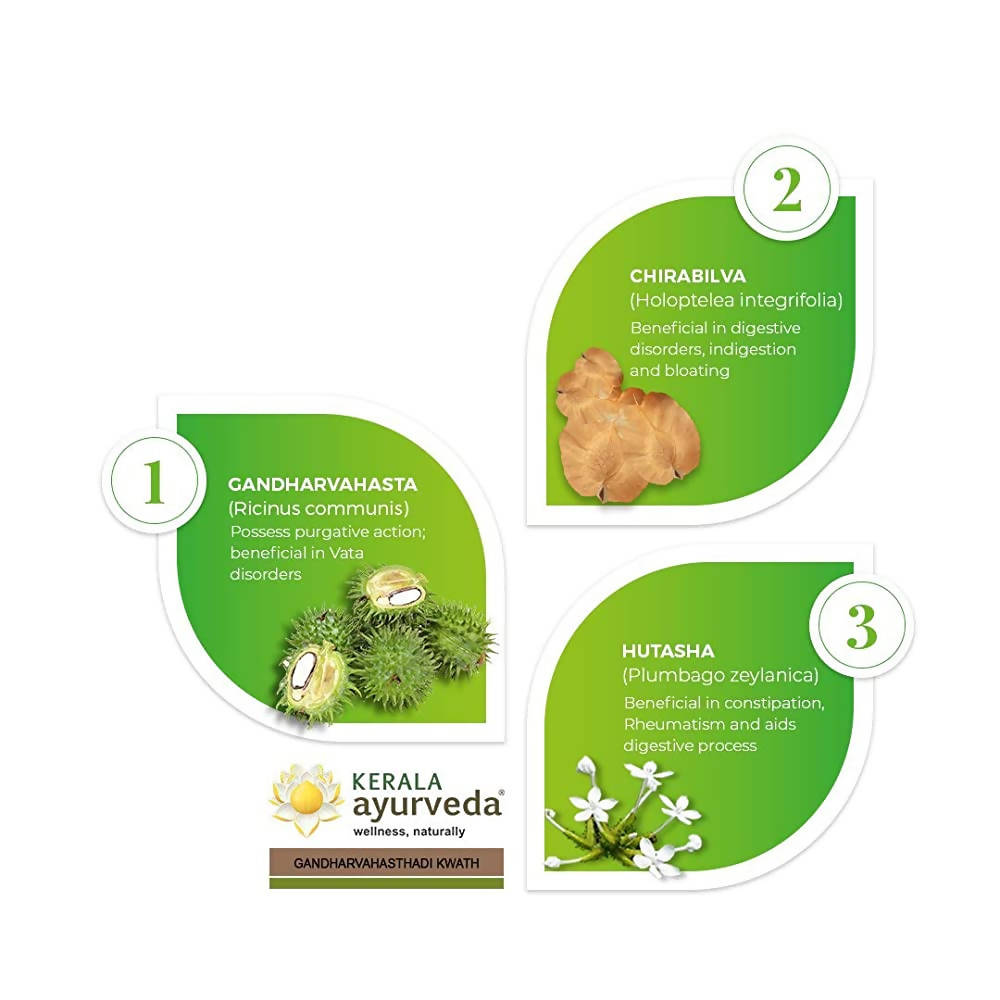 1

GANDHARVAHASTA
(Ricinus communis)
Possess purgative action; beneficial in Vata disorders

2

CHIRABILVA
(Holoptelea integrifolia)
Beneficial in digestive disorders, indigestion and bloating

3

HUTASHA
(Plumbago zeylanica)
Beneficial in constipation, Rheumatism and aids digestive process

KERALA ayurveda®
wellness, naturally

GANDHARVAHASTHADI KWATH