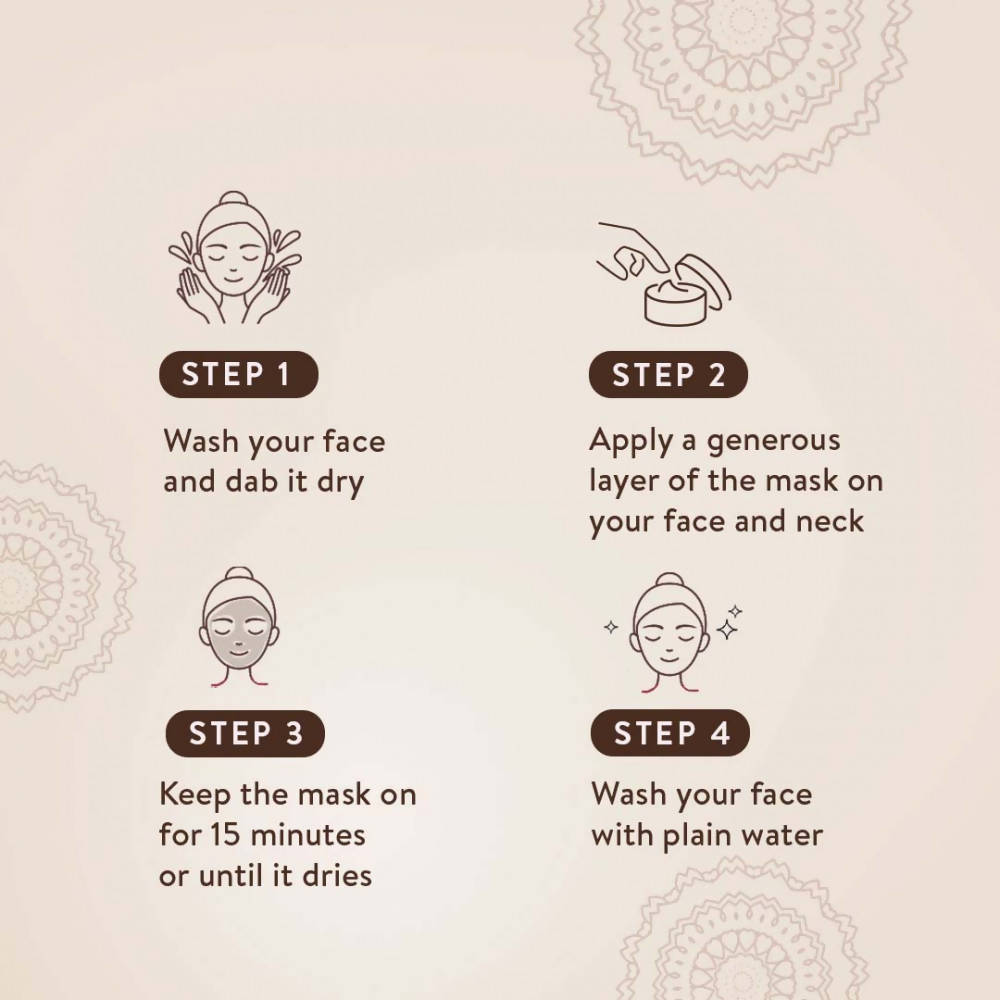 STEP 1

Wash your face and dab it dry

STEP 2

Apply a generous layer of the mask on your face and neck

STEP 3

Keep the mask on for 15 minutes or until it dries

STEP 4

Wash your face with plain water