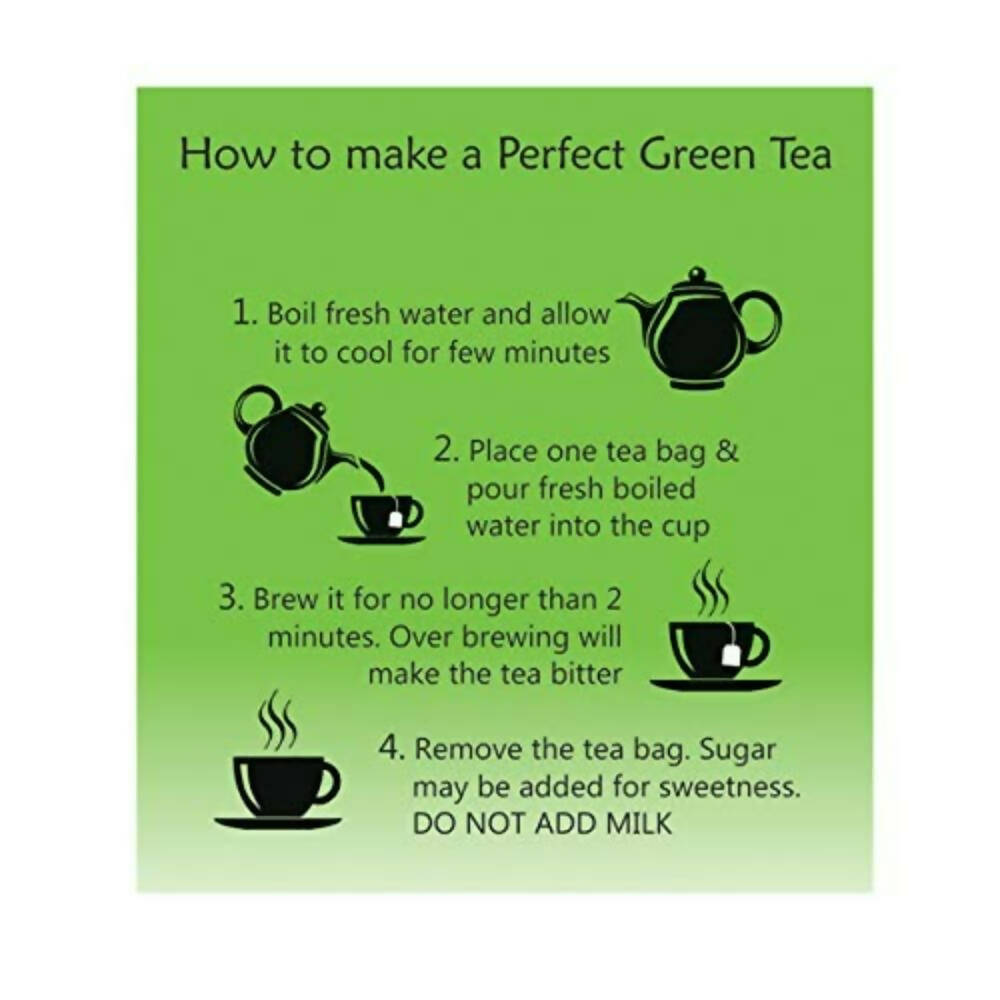 How to make a Perfect Green Tea

1. Boil fresh water and allow it to cool for few minutes

2. Place one tea bag & pour fresh boiled water into the cup

3. Brew it for no longer than 2 minutes. Over brewing will make the tea bitter

4. Remove the tea bag. Sugar may be added for sweetness. DO NOT ADD MILK